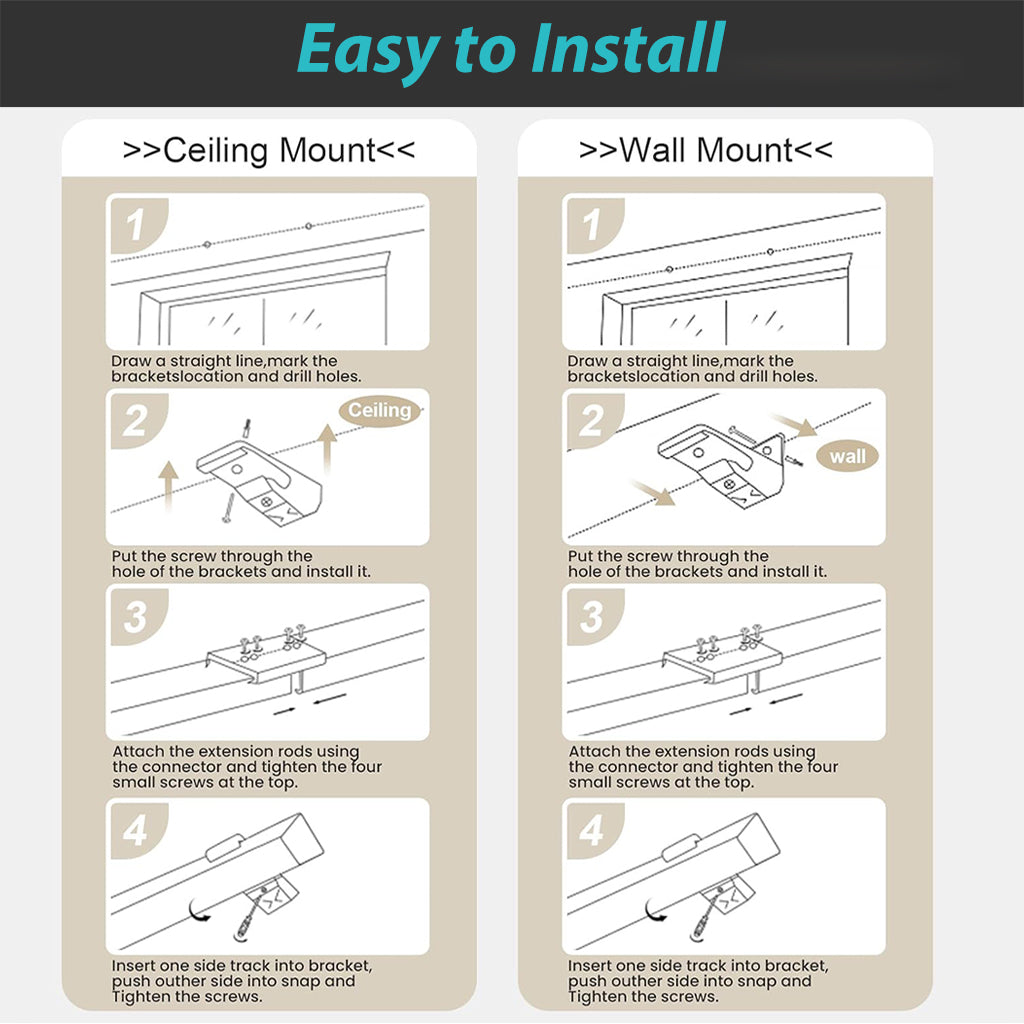 Easy to Install

>>Ceiling Mount<<

1

Draw a straight line,mark the bracketslocation and drill holes.

2

Ceiling

Put the screw through the hole of the brackets and install it.

3

Attach the extension rods using the connector and tighten the four small screws at the top.

4

Insert one side track into bracket, push outher side into snap and Tighten the screws.

>>Wall Mount<<

1

Draw a straight line,mark the bracketslocation and drill holes.

2

wall

Put the screw through the hole of the brackets and install it.

3

Attach the extension rods using the connector and tighten the four small screws at the top.

4

Insert one side track into bracket, push outher side into snap and Tighten the screws.