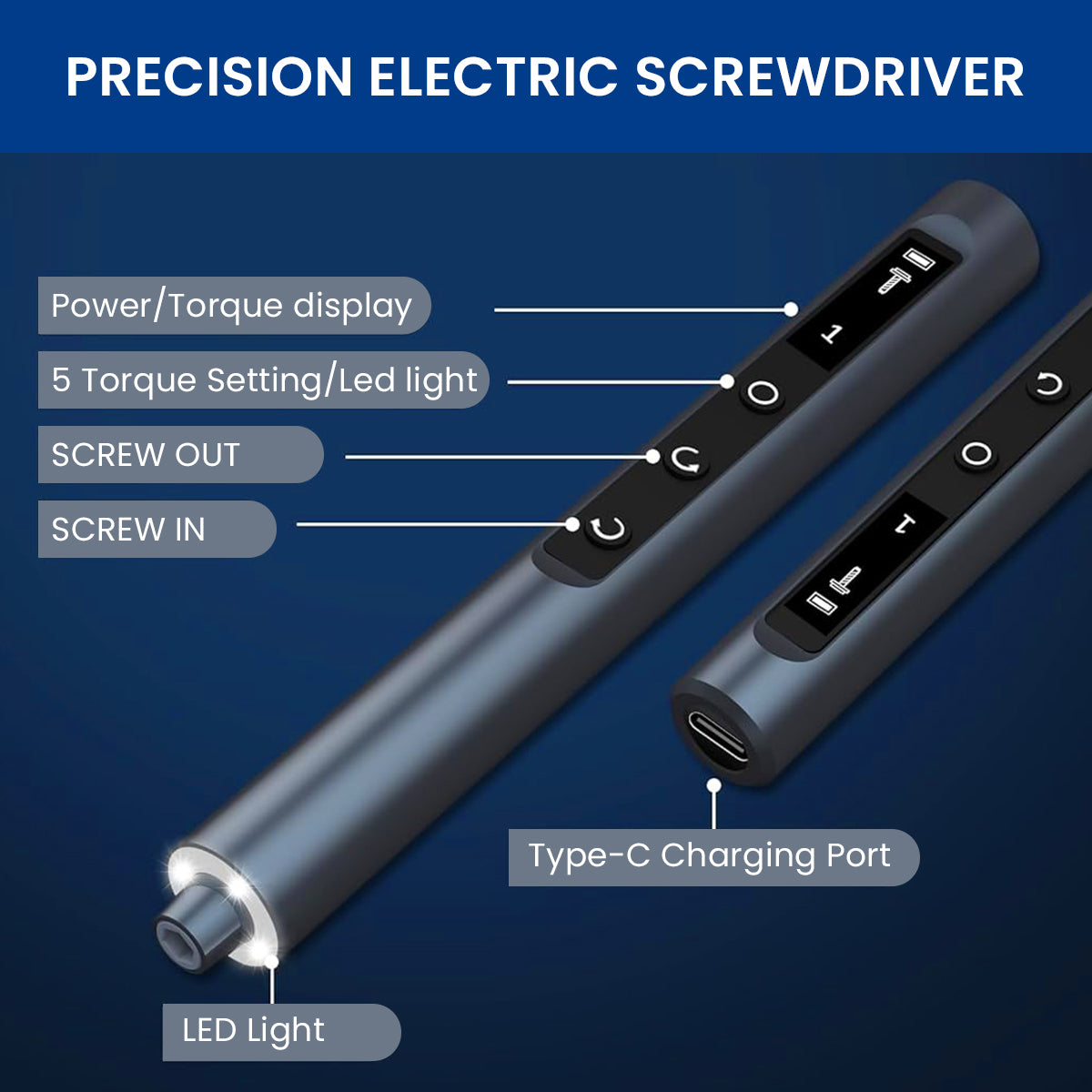 PRECISION ELECTRIC SCREWDRIVER

Power/Torque display

5 Torque Setting/Led light

SCREW OUT

SCREW IN

1

1

Type-C Charging Port

LED Light