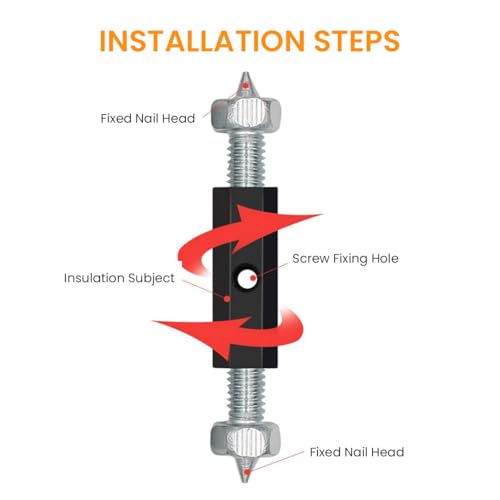 INSTALLATION STEPS

Fixed Nail Head

Screw Fixing Hole

Insulation Subject

Fixed Nail Head