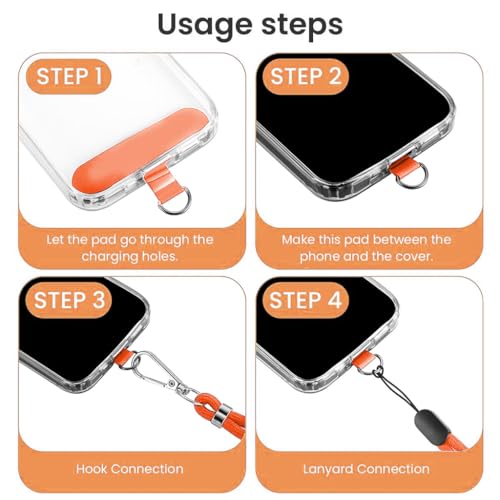 Usage steps

STEP 1

Let the pad go through the charging holes.

STEP 2

Make this pad between the phone and the cover.

STEP 3

Hook Connection

STEP 4

Lanyard Connection