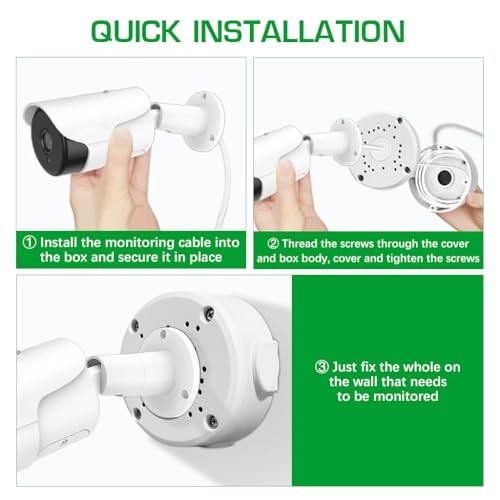 QUICK INSTALLATION

① Install the monitoring cable into the box and secure it in place

② Thread the screws through the cover and box body, cover and tighten the screws

③ Just fix the whole on the wall that needs to be monitored