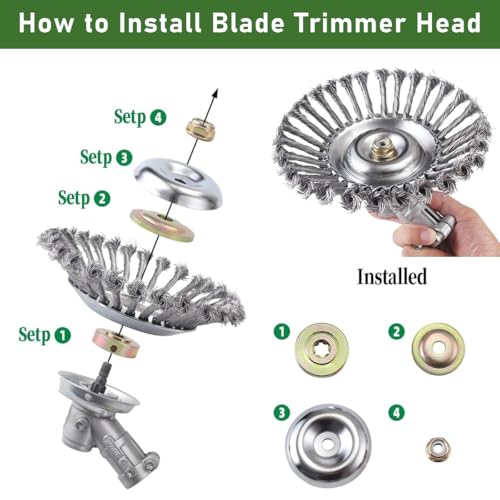 How to Install Blade Trimmer Head

Setp 4

Setp 3

Setp 2

Setp 1

Installed

1

2

3

4