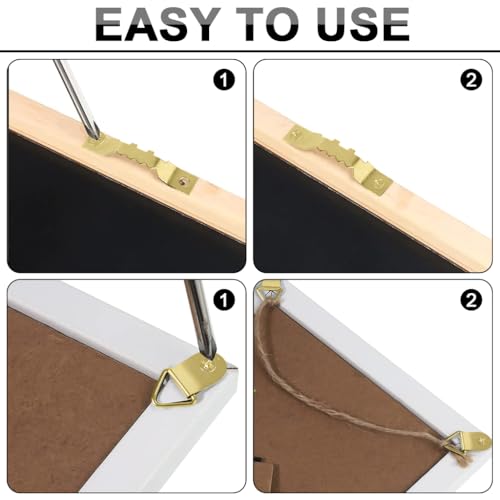 EASY TO USE

1

2

1

2