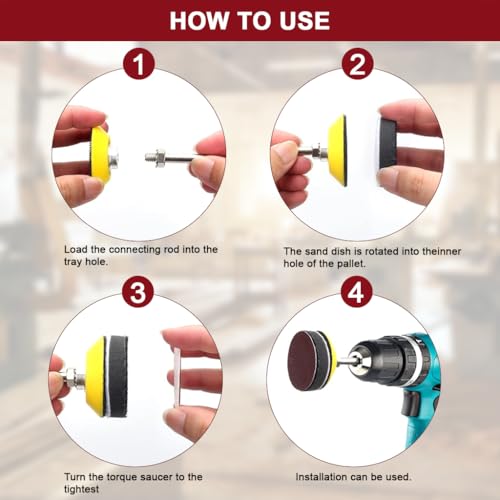 HOW TO USE

1

Load the connecting rod into the tray hole.

2

The sand dish is rotated into theinner hole of the pallet.

3

Turn the torque saucer to the tightest

4

Installation can be used.