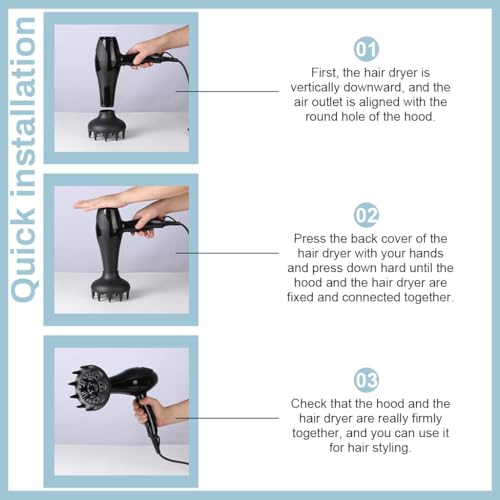 Quick installation

01

First, the hair dryer is vertically downward, and the air outlet is aligned with the round hole of the hood.

02

Press the back cover of the hair dryer with your hands and press down hard until the hood and the hair dryer are fixed and connected together.

03

Check that the hood and the hair dryer are really firmly together, and you can use it for hair styling.