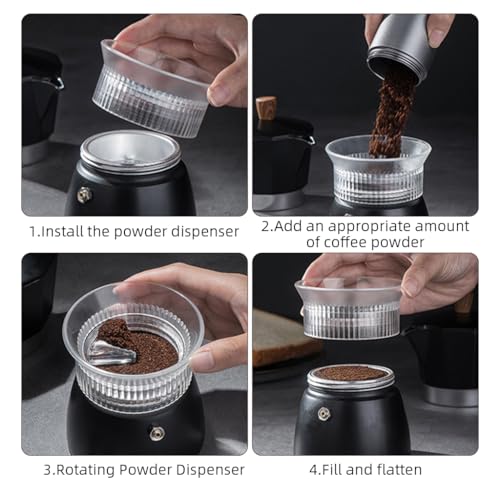 1.Install the powder dispenser

2.Add an appropriate amount of coffee powder

3.Rotating Powder Dispenser

4.Fill and flatten