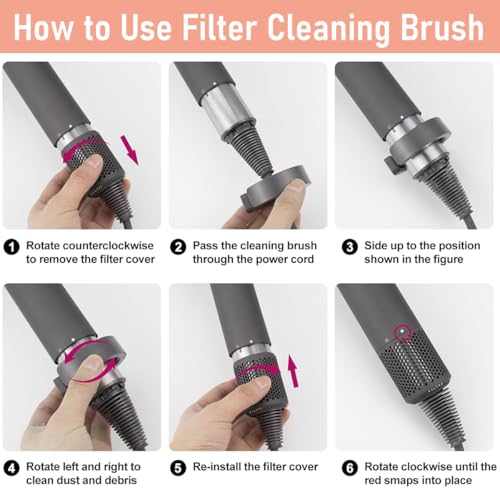 How to Use Filter Cleaning Brush

1 Rotate counterclockwise to remove the filter cover

2 Pass the cleaning brush through the power cord

3 Side up to the position shown in the figure

4 Rotate left and right to clean dust and debris

5 Re-install the filter cover

6 Rotate clockwise until the red smaps into place