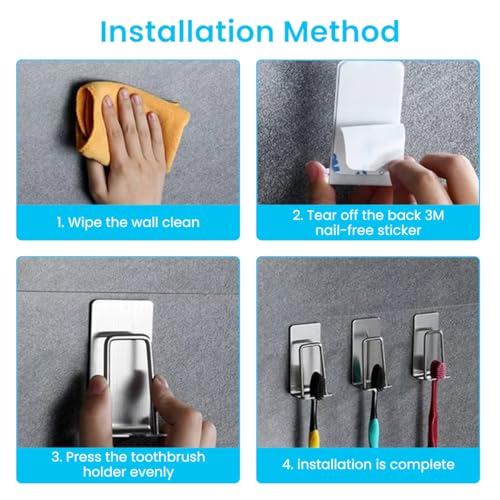 Installation Method

1. Wipe the wall clean

2. Tear off the back 3M nail-free sticker

3. Press the toothbrush holder evenly

4. installation is complete