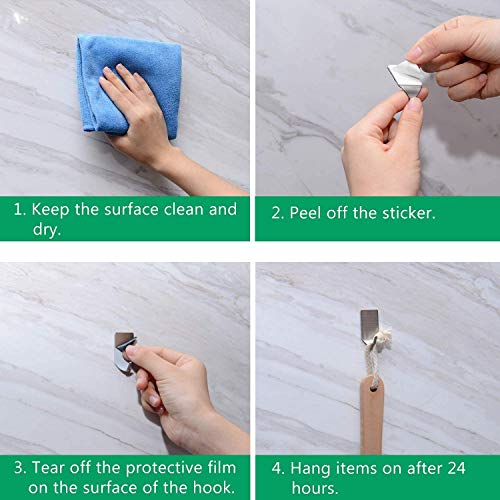 1. Keep the surface clean and dry.

2. Peel off the sticker.

3. Tear off the protective film on the surface of the hook.

4. Hang items on after 24 hours.