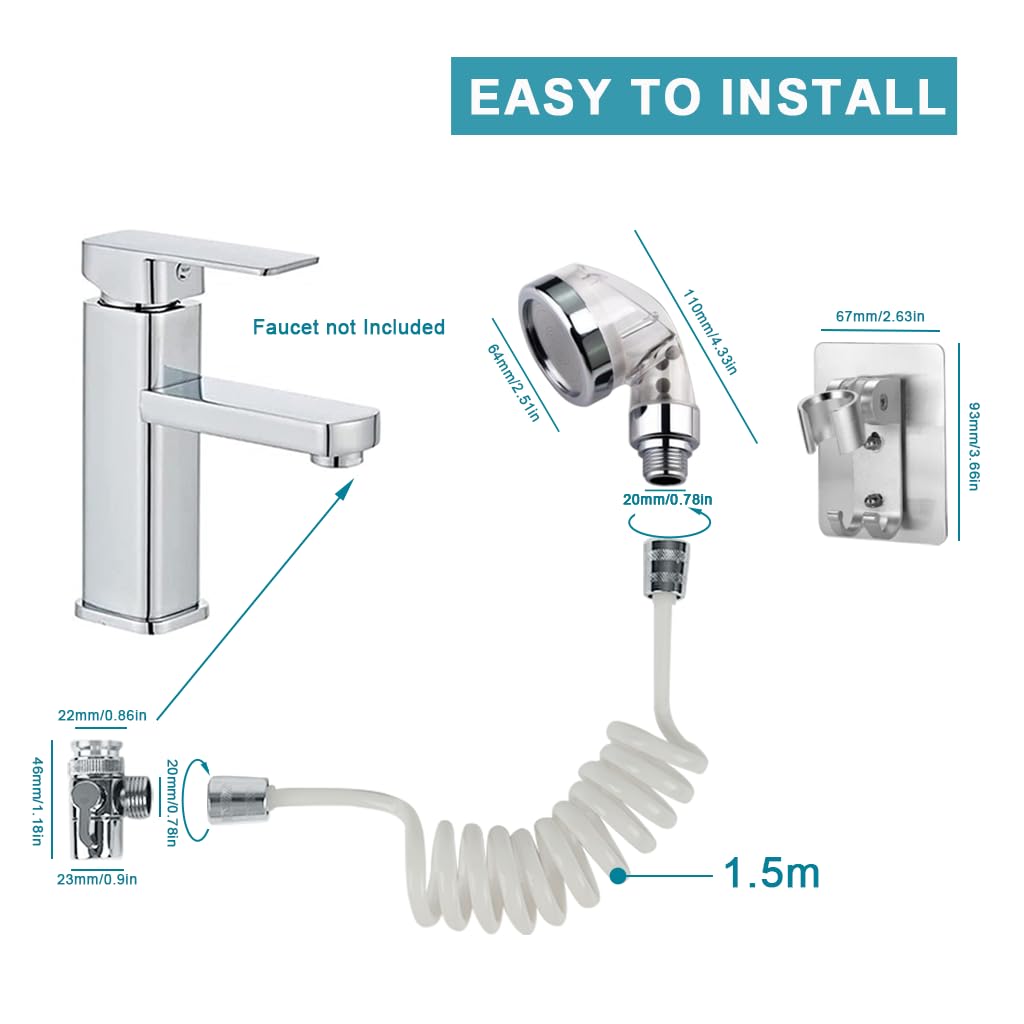 EASY TO INSTALL

Faucet not Included

64mm/2.51in

110mm/4.33in

67mm/2.63in

93mm/3.66in

20mm/0.78in

22mm/0.86in

46mm/1.18in

20mm/0.78in

23mm/0.9in

1.5m