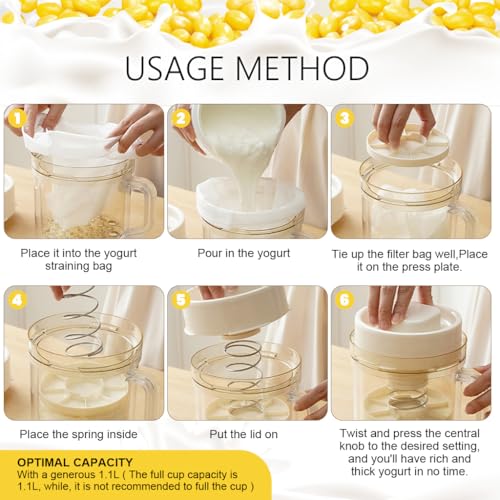 USAGE METHOD

1

Place it into the yogurt straining bag

2

Pour in the yogurt

3

Tie up the filter bag well,Place it on the press plate.

4

Place the spring inside

5

Put the lid on

6

Twist and press the central knob to the desired setting, and you'll have rich and thick yogurt in no time.

OPTIMAL CAPACITY
With a generous 1.1L ( The full cup capacity is 1.1L, while, it is not recommended to full the cup )