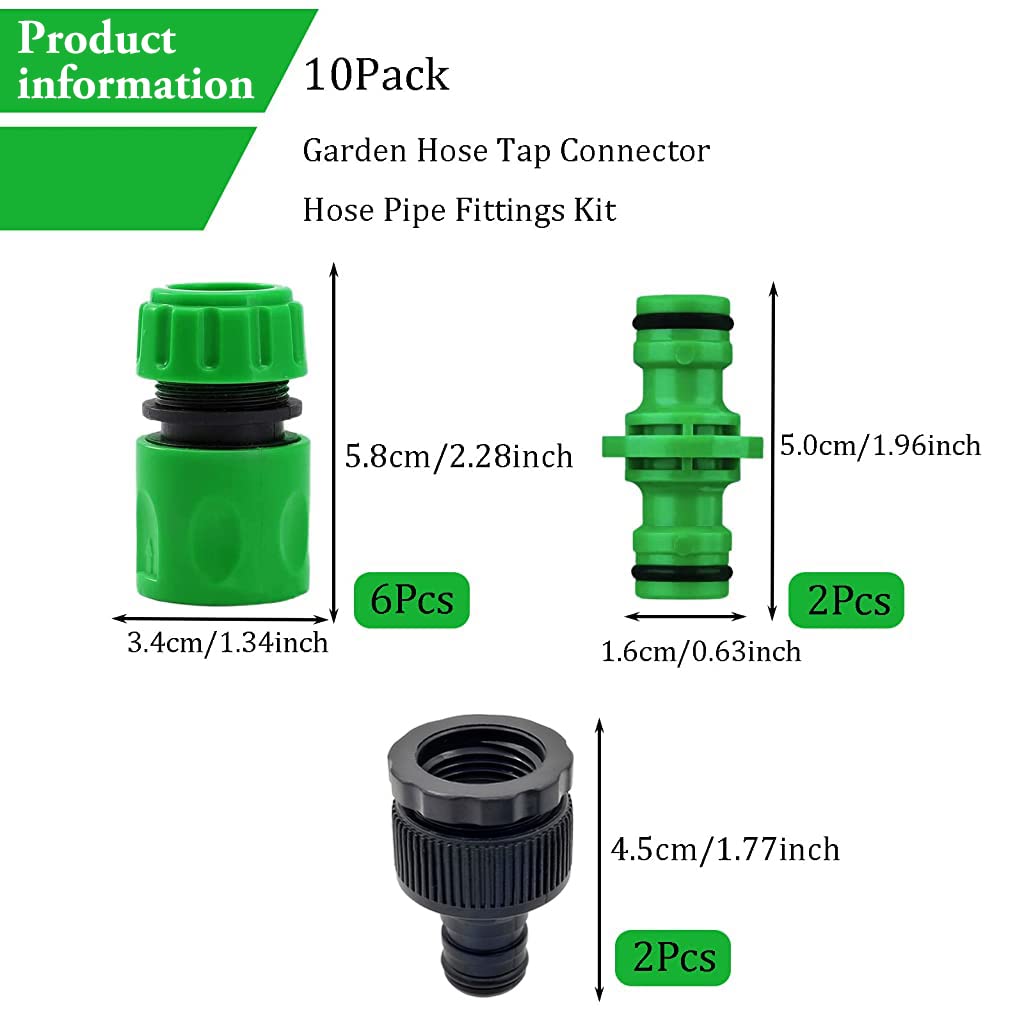 Product information

10Pack

Garden Hose Tap Connector

Hose Pipe Fittings Kit

5.8cm/2.28inch

6Pcs

3.4cm/1.34inch

5.0cm/1.96inch

2Pcs

1.6cm/0.63inch

4.5cm/1.77inch

2Pcs