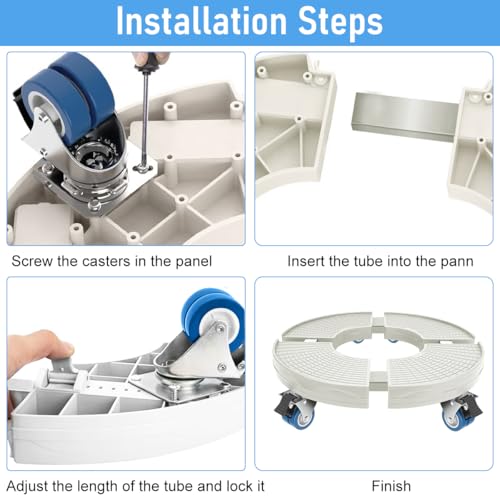 Installation Steps

Screw the casters in the panel

Insert the tube into the pann

Adjust the length of the tube and lock it

Finish