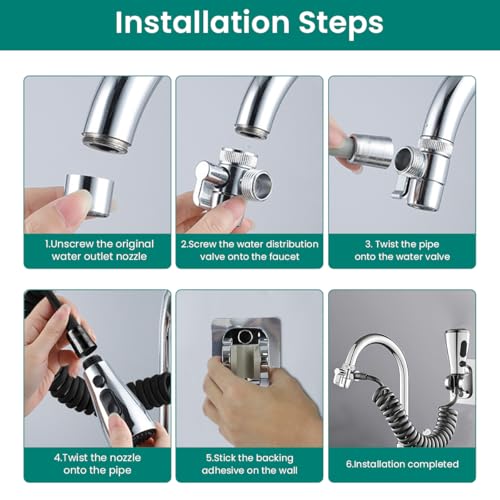 Installation Steps

1.Unscrew the original water outlet nozzle

2.Screw the water distribution valve onto the faucet

3. Twist the pipe onto the water valve

4.Twist the nozzle onto the pipe

5.Stick the backing adhesive on the wall

6.Installation completed