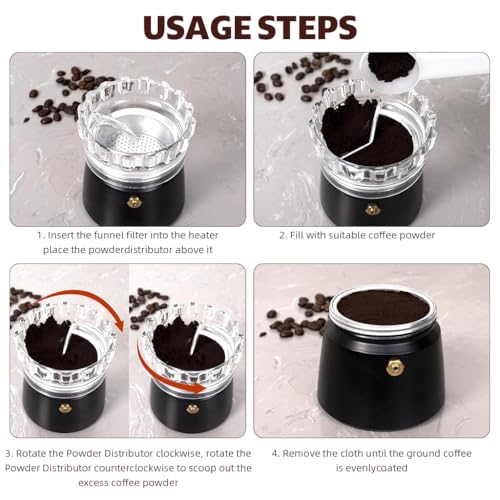 USAGE STEPS

1. Insert the funnel filter into the heater place the powderdistributor above it

2. Fill with suitable coffee powder

3. Rotate the Powder Distributor clockwise, rotate the Powder Distributor counterclockwise to scoop out the excess coffee powder

4. Remove the cloth until the ground coffee is evenlycoated