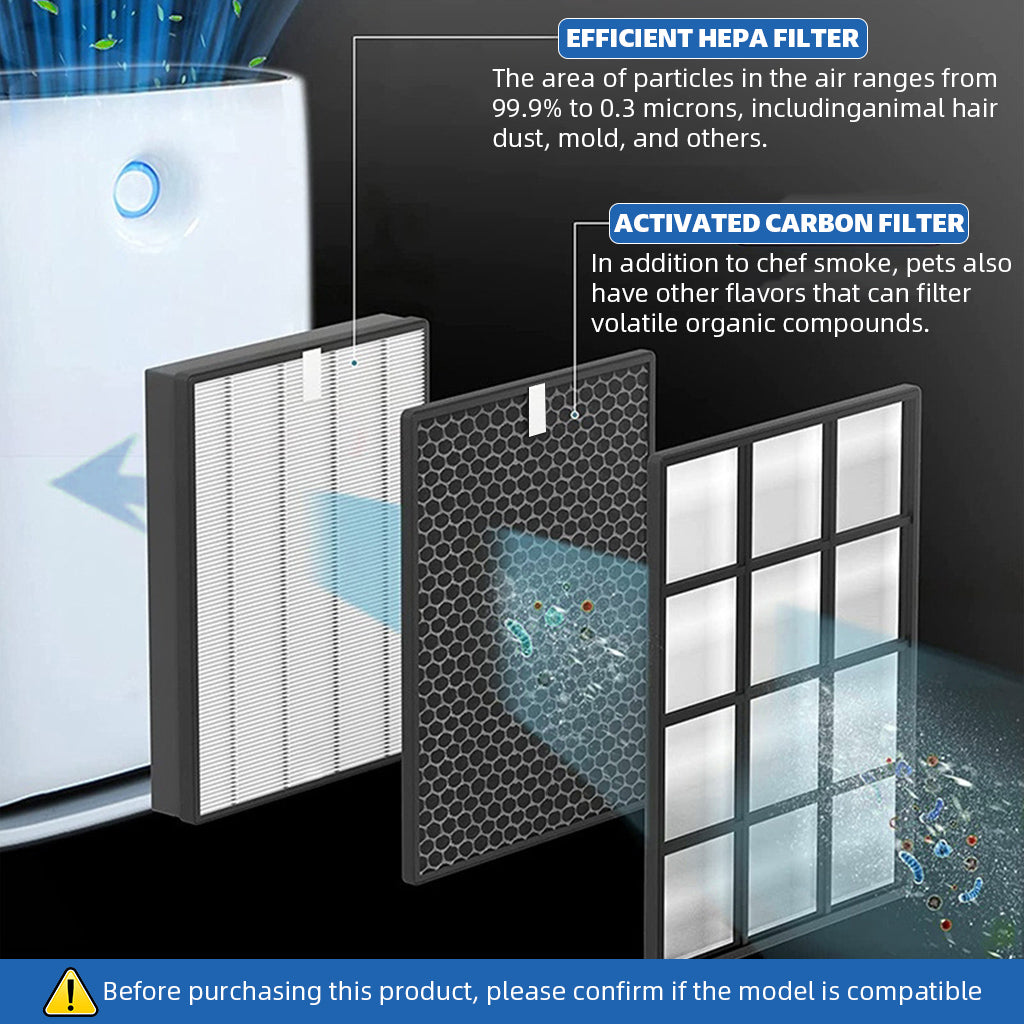 EFFICIENT HEPA FILTER

The area of particles in the air ranges from 99.9% to 0.3 microns, includinganimal hair dust, mold, and others.

ACTIVATED CARBON FILTER

In addition to chef smoke, pets also have other flavors that can filter volatile organic compounds.

Before purchasing this product, please confirm if the model is compatible