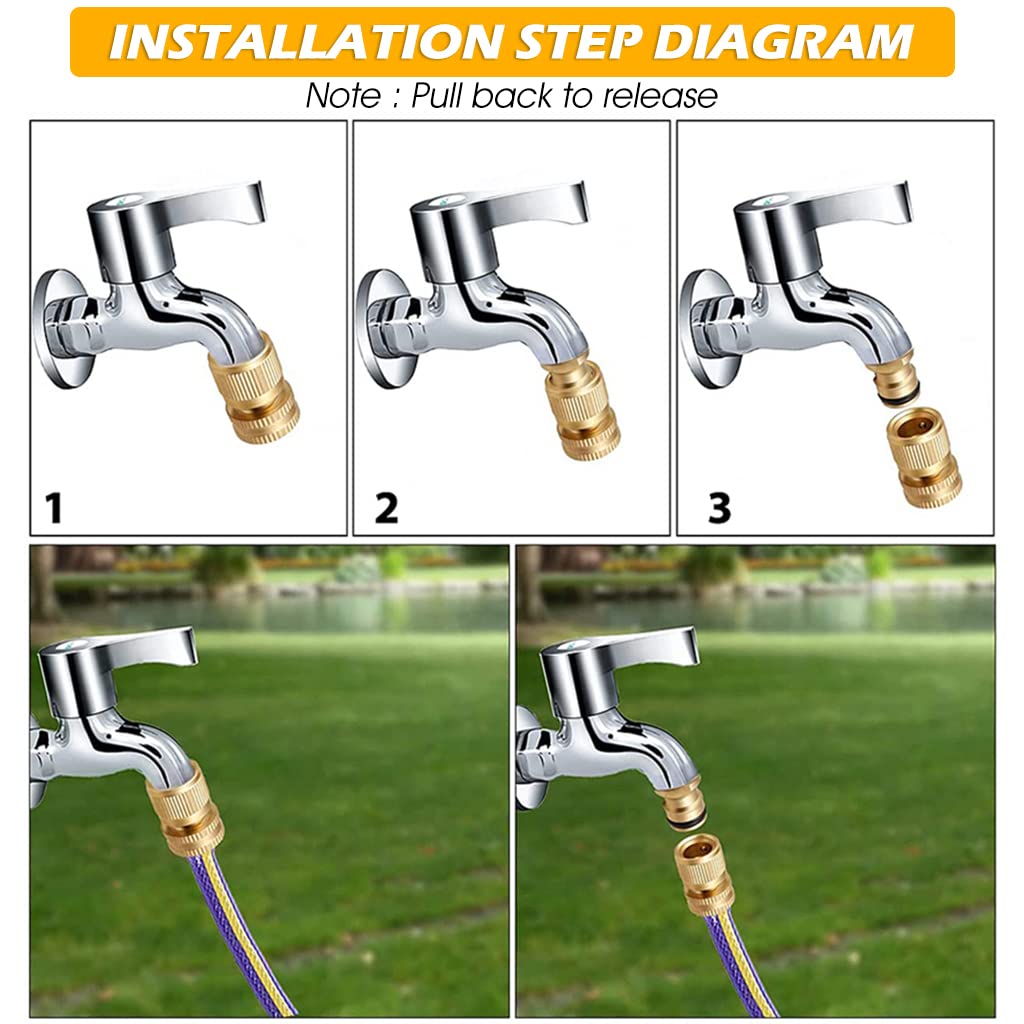 INSTALLATION STEP DIAGRAM

Note : Pull back to release

1

2

3