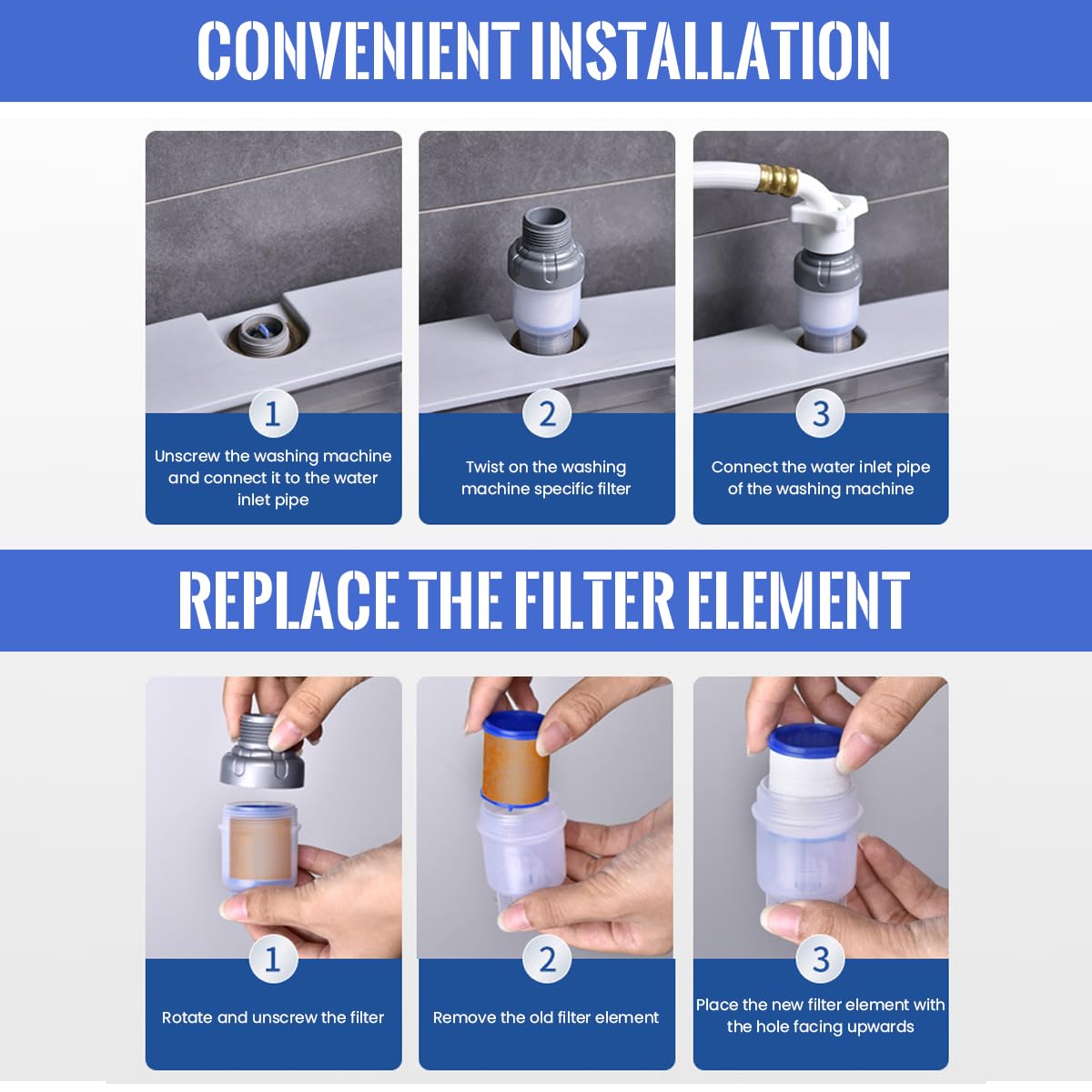 CONVENIENT INSTALLATION

1
Unscrew the washing machine and connect it to the water inlet pipe

2
Twist on the washing machine specific filter

3
Connect the water inlet pipe of the washing machine

REPLACE THE FILTER ELEMENT

1
Rotate and unscrew the filter

2
Remove the old filter element

3
Place the new filter element with the hole facing upwards