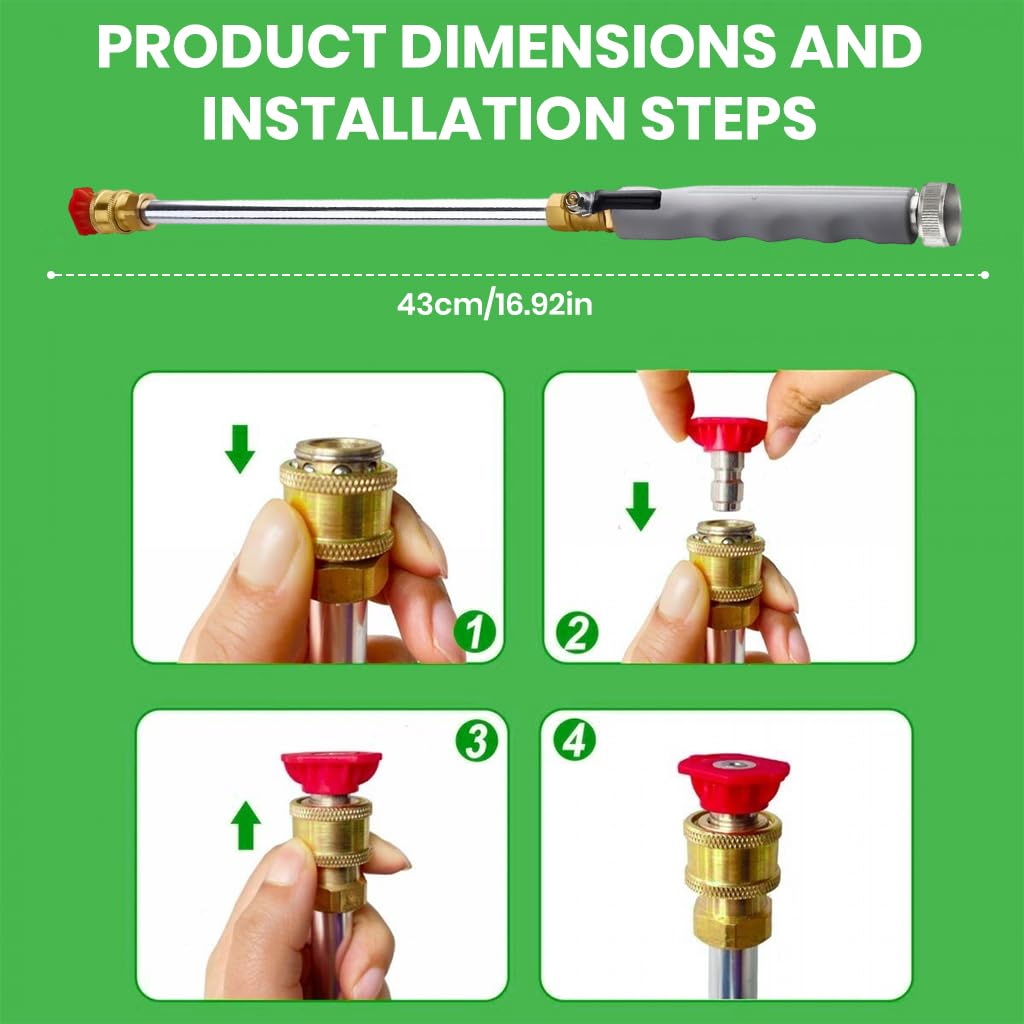 PRODUCT DIMENSIONS AND INSTALLATION STEPS

43cm/16.92in

1

2

3

4