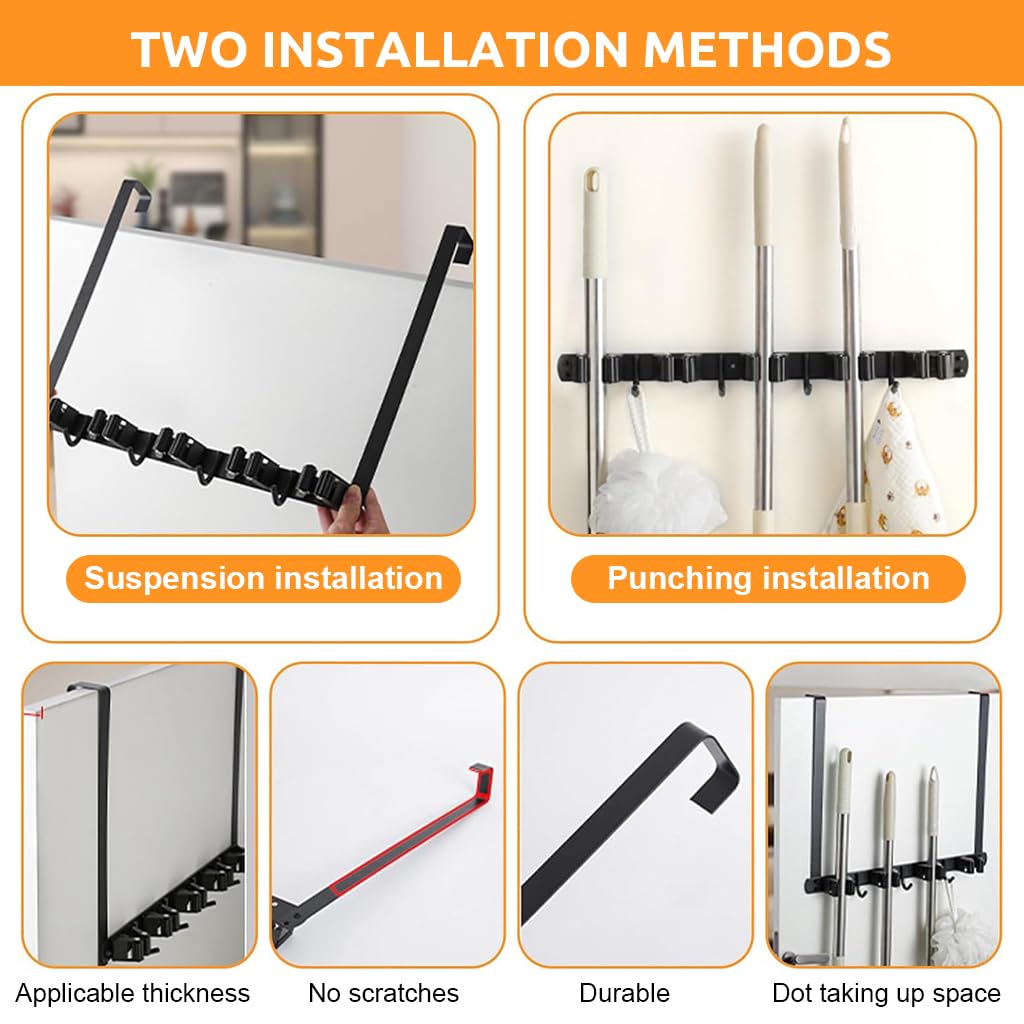 TWO INSTALLATION METHODS

Suspension installation

Punching installation

Applicable thickness

No scratches

Durable

Dot taking up space