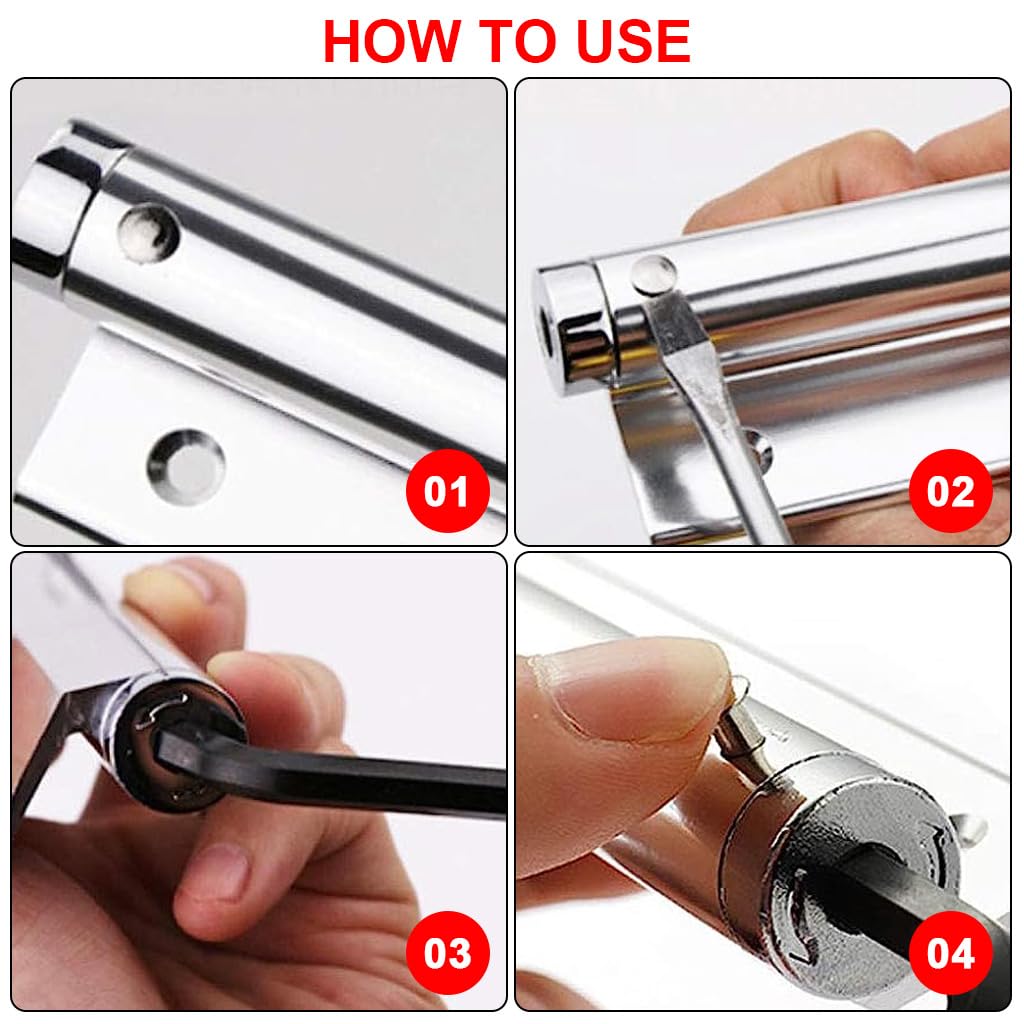 HOW TO USE

01

02

03

04