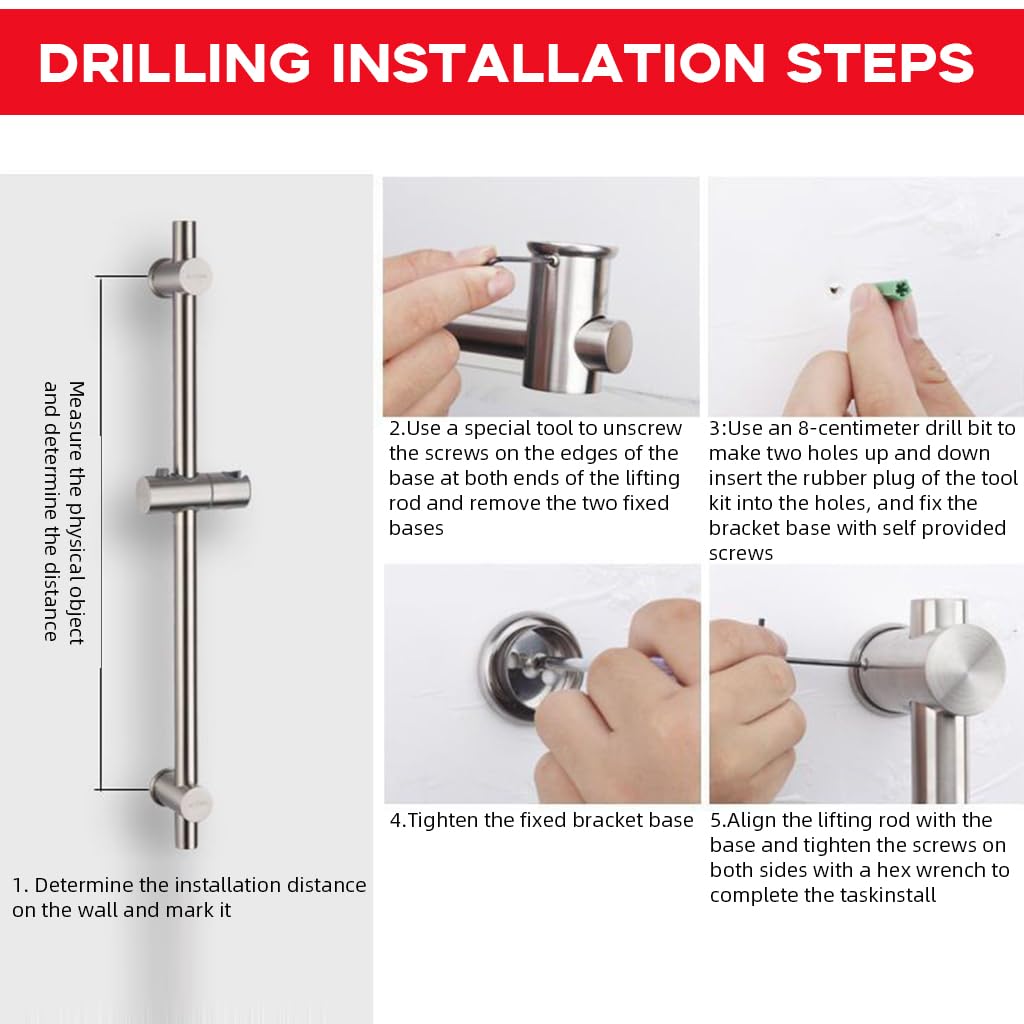 DRILLING INSTALLATION STEPS

Measure the physical object and determine the distance

1. Determine the installation distance on the wall and mark it

2.Use a special tool to unscrew the screws on the edges of the base at both ends of the lifting rod and remove the two fixed bases

3:Use an 8-centimeter drill bit to make two holes up and down insert the rubber plug of the tool kit into the holes, and fix the bracket base with self provided screws

4.Tighten the fixed bracket base

5.Align the lifting rod with the base and tighten the screws on both sides with a hex wrench to complete the taskinstall