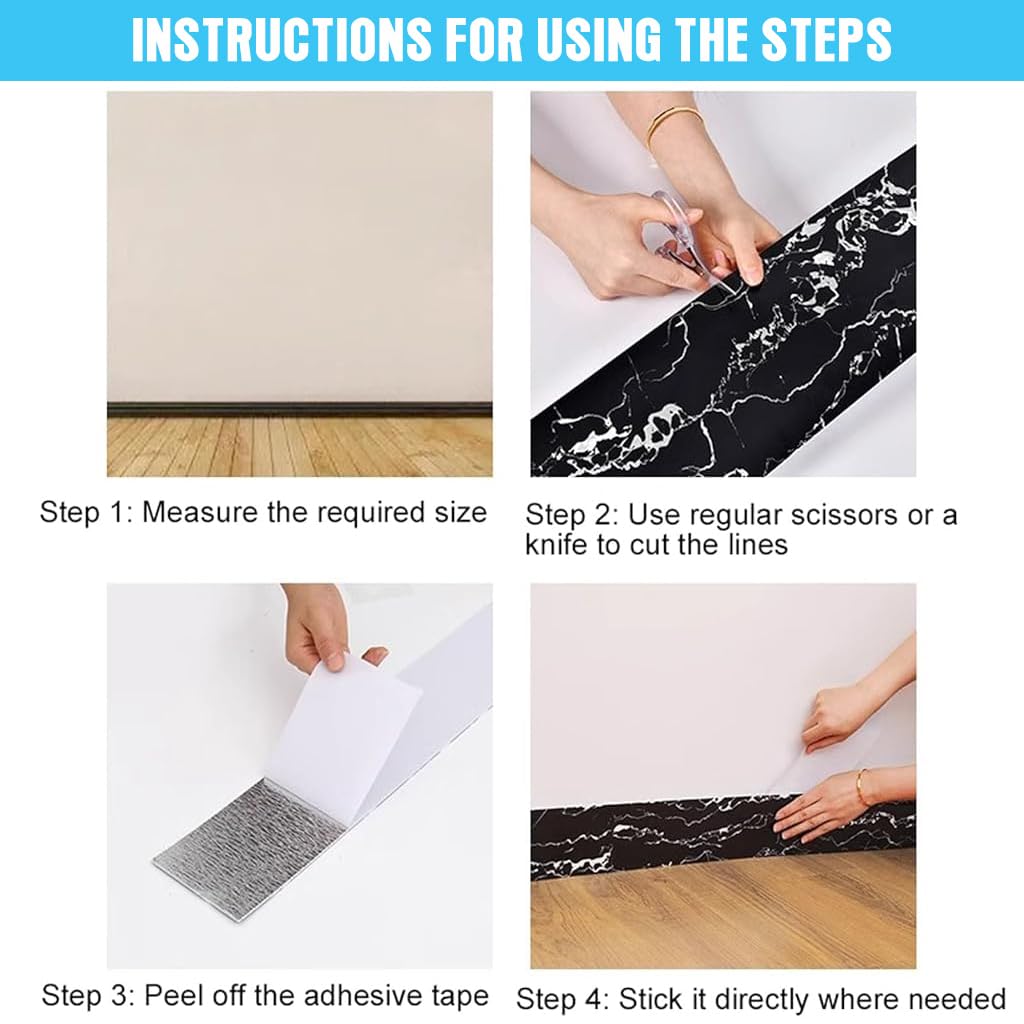 INSTRUCTIONS FOR USING THE STEPS

Step 1: Measure the required size

Step 2: Use regular scissors or a knife to cut the lines

Step 3: Peel off the adhesive tape

Step 4: Stick it directly where needed