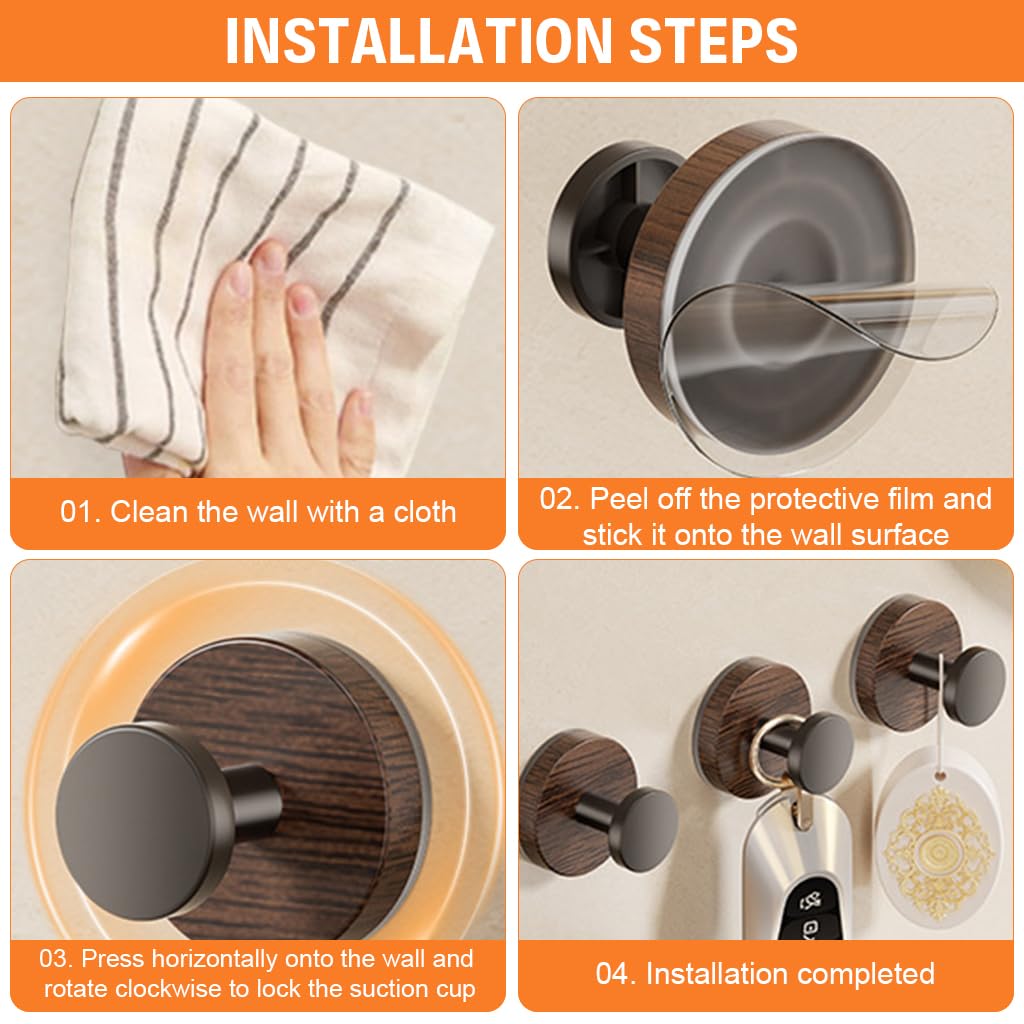 INSTALLATION STEPS

01. Clean the wall with a cloth

02. Peel off the protective film and stick it onto the wall surface

03. Press horizontally onto the wall and rotate clockwise to lock the suction cup

04. Installation completed