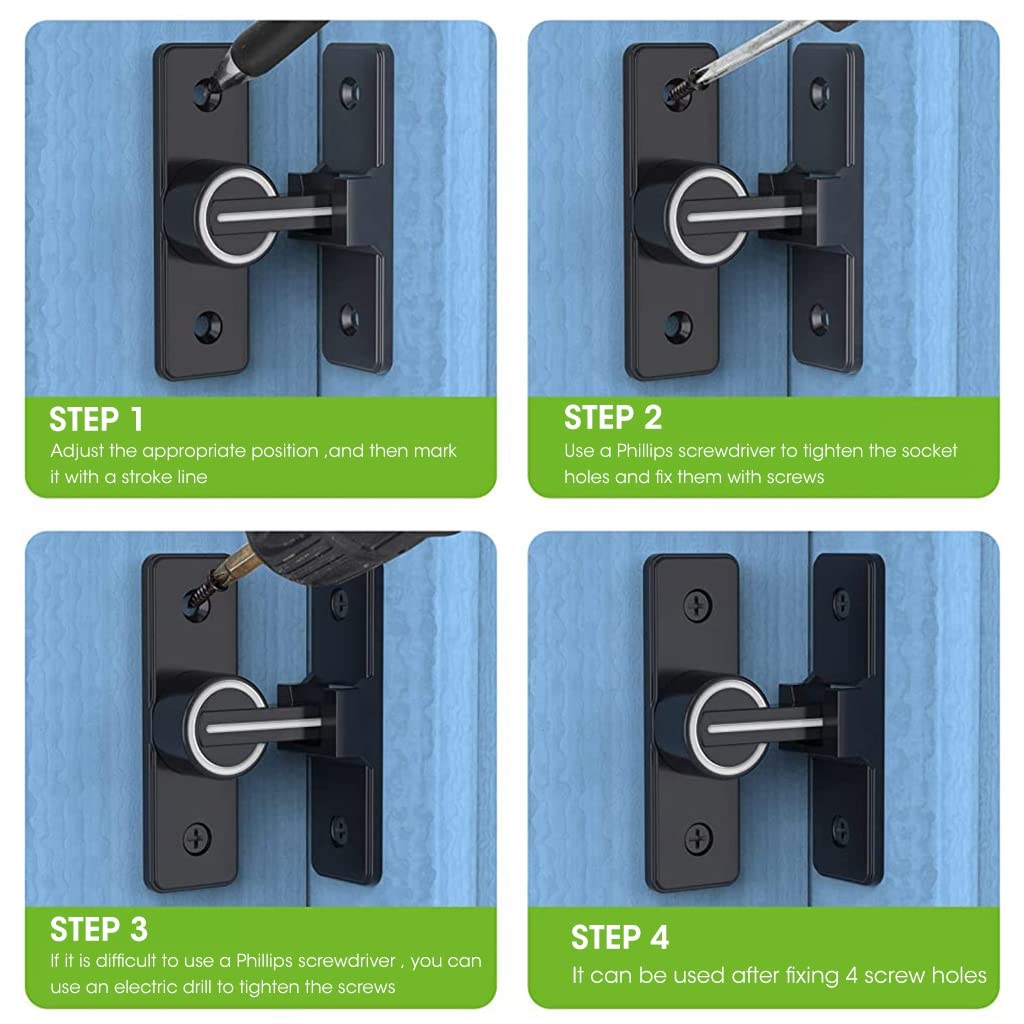 STEP 1
Adjust the appropriate position ,and then mark it with a stroke line

STEP 2
Use a Phillips screwdriver to tighten the socket holes and fix them with screws

STEP 3
If it is difficult to use a Phillips screwdriver , you can use an electric drill to tighten the screws

STEP 4
It can be used after fixing 4 screw holes