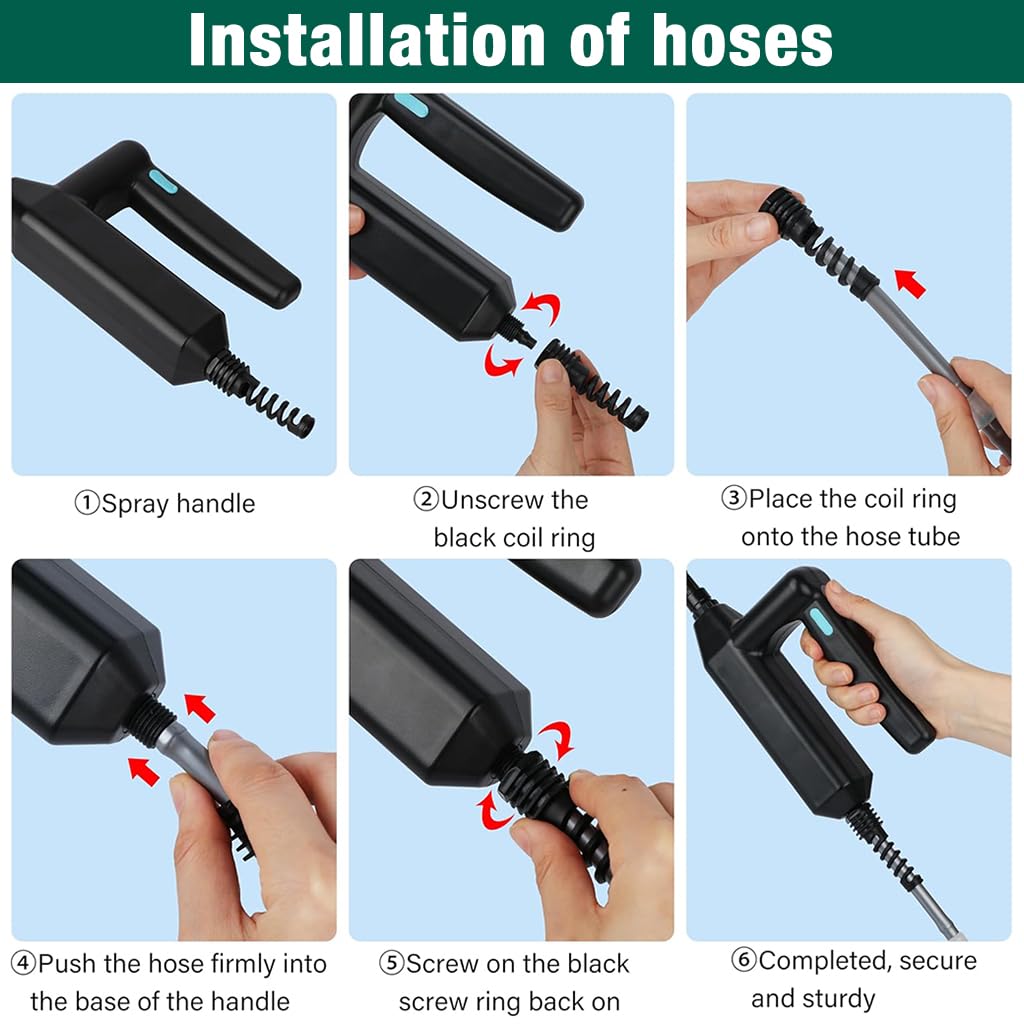 Installation of hoses

①Spray handle

②Unscrew the black coil ring

③Place the coil ring onto the hose tube

④Push the hose firmly into the base of the handle

⑤Screw on the black screw ring back on

⑥Completed, secure and sturdy