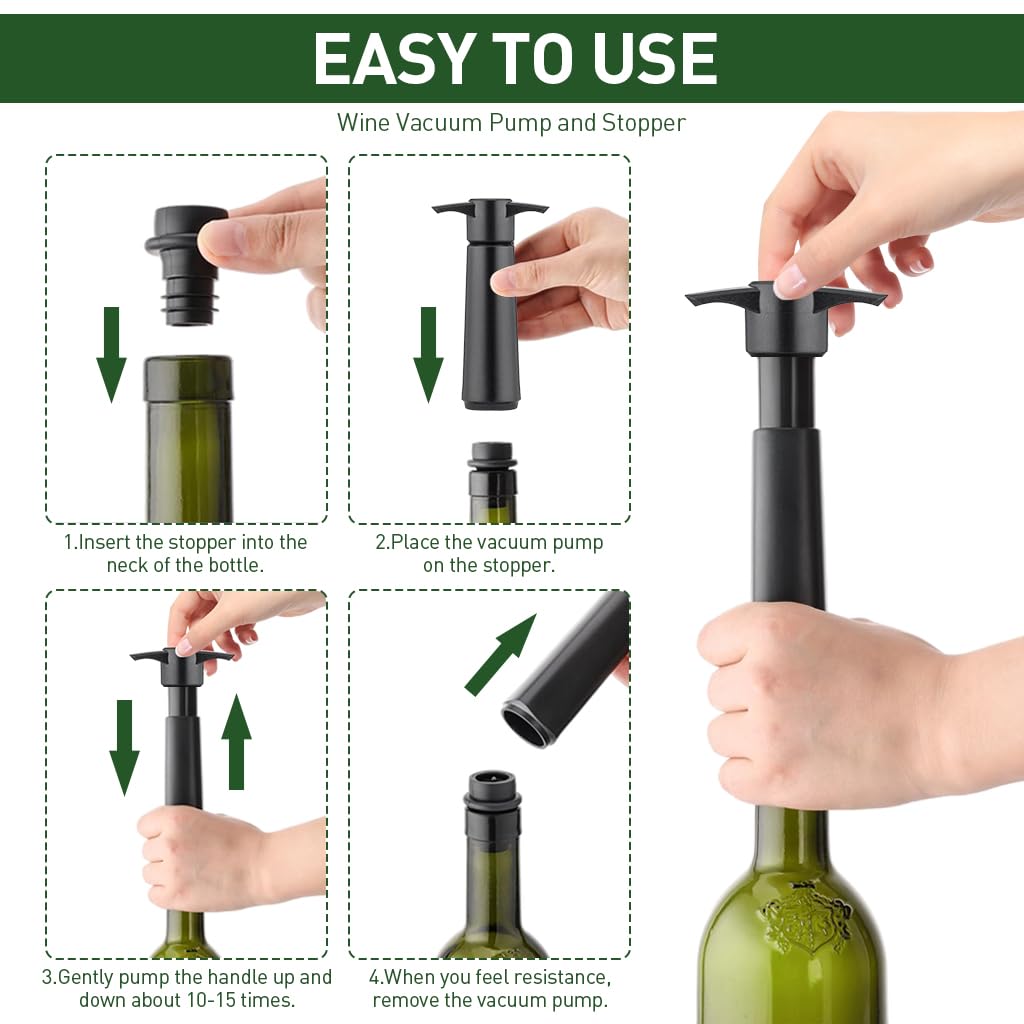 EASY TO USE

Wine Vacuum Pump and Stopper

1.Insert the stopper into the neck of the bottle.

2.Place the vacuum pump on the stopper.

3.Gently pump the handle up and down about 10-15 times.

4.When you feel resistance, remove the vacuum pump.