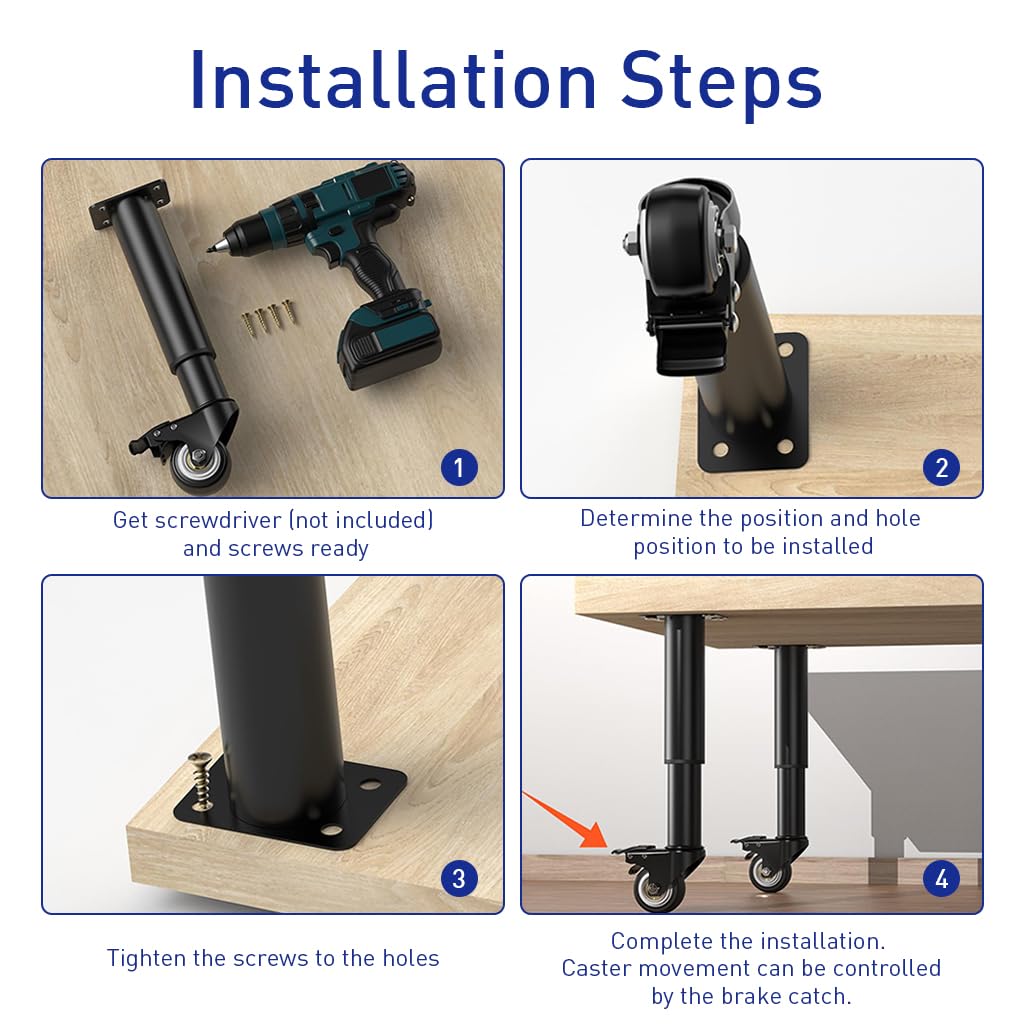 Installation Steps

1

Get screwdriver (not included) and screws ready

2

Determine the position and hole position to be installed

3

Tighten the screws to the holes

4

Complete the installation. Caster movement can be controlled by the brake catch.