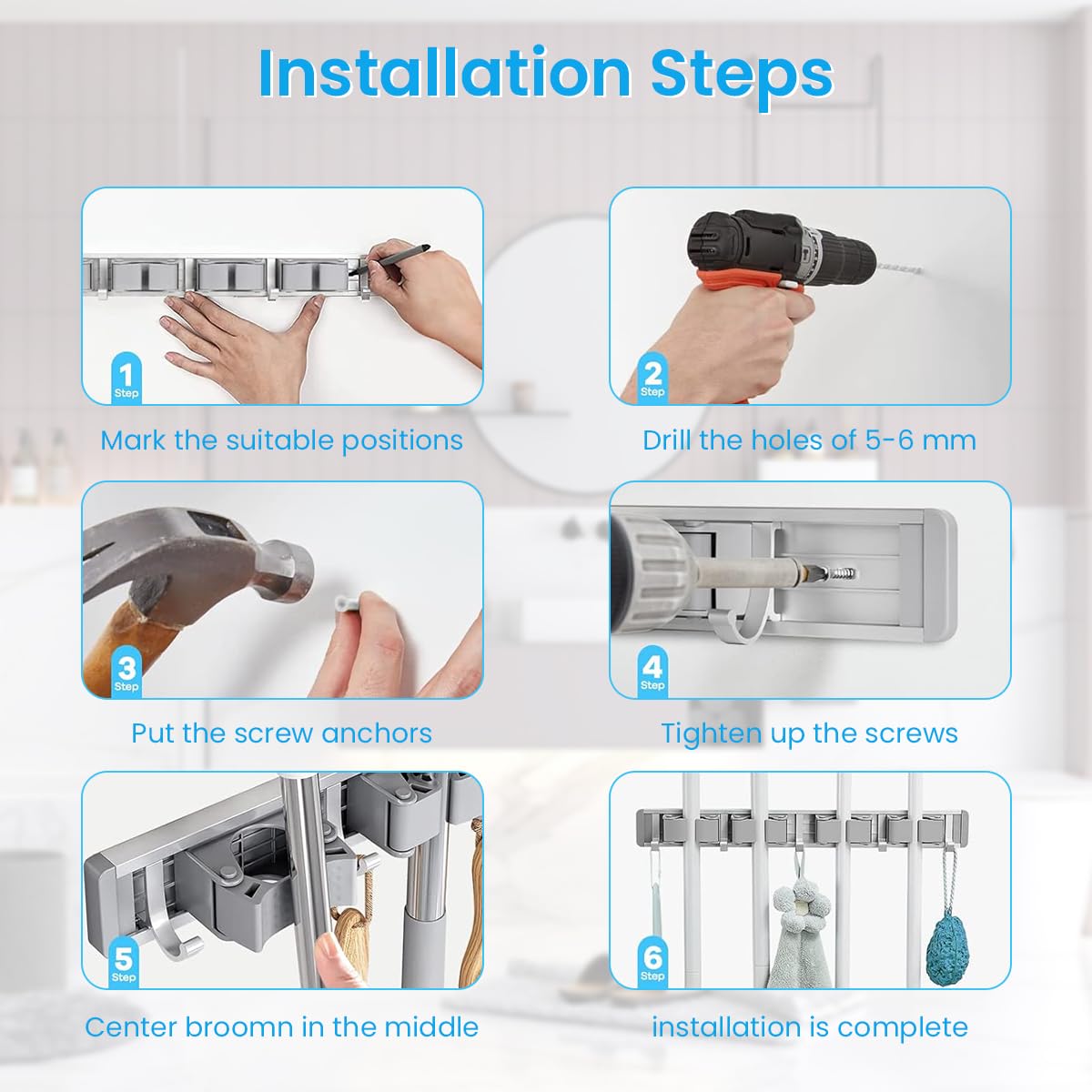 Installation Steps

1 Step

Mark the suitable positions

2 Step

Drill the holes of 5-6 mm

3 Step

Put the screw anchors

4 Step

Tighten up the screws

5 Step

Center broomn in the middle

6 Step

installation is complete