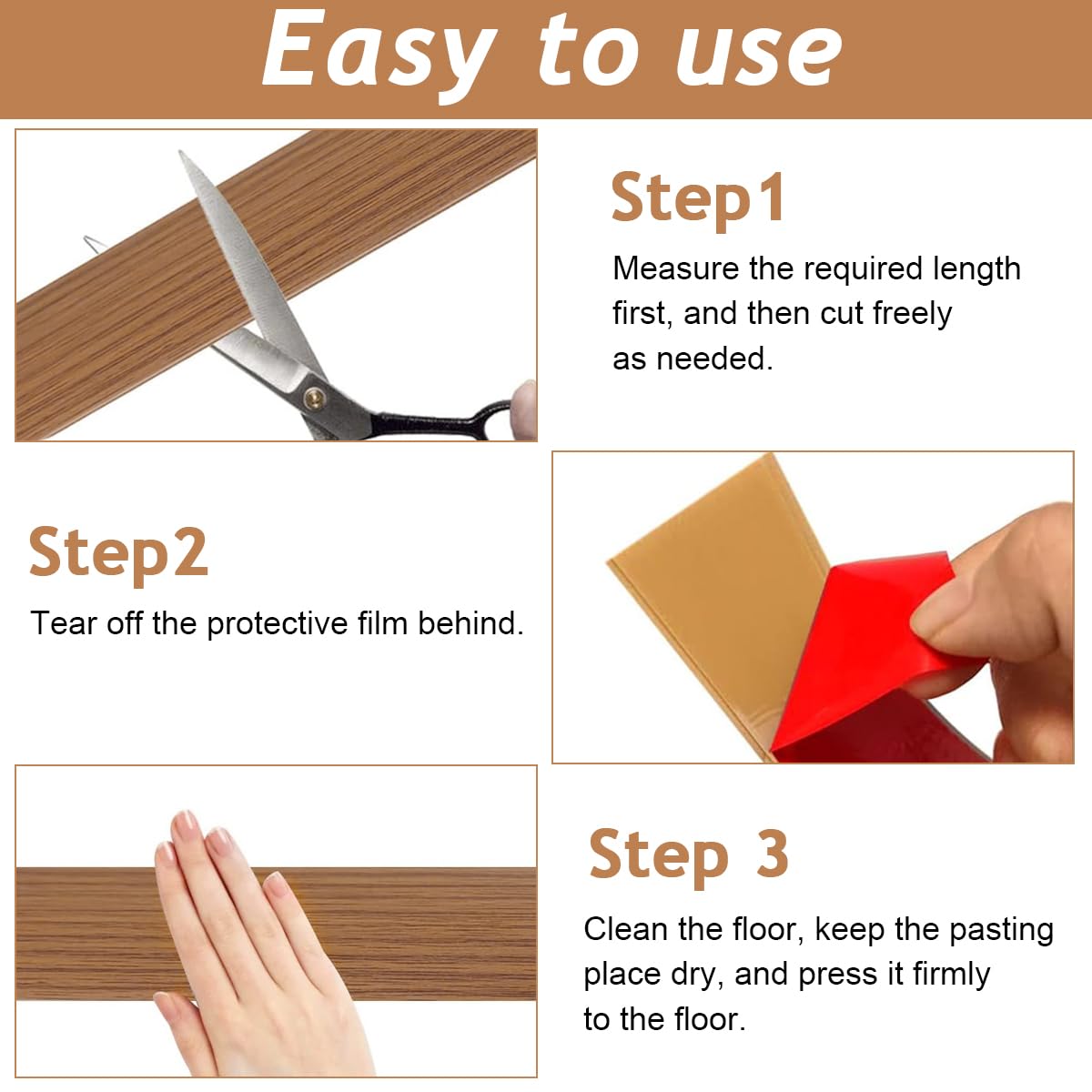 Easy to use

Step1

Measure the required length first, and then cut freely as needed.

Step2

Tear off the protective film behind.

Step 3

Clean the floor, keep the pasting place dry, and press it firmly to the floor.