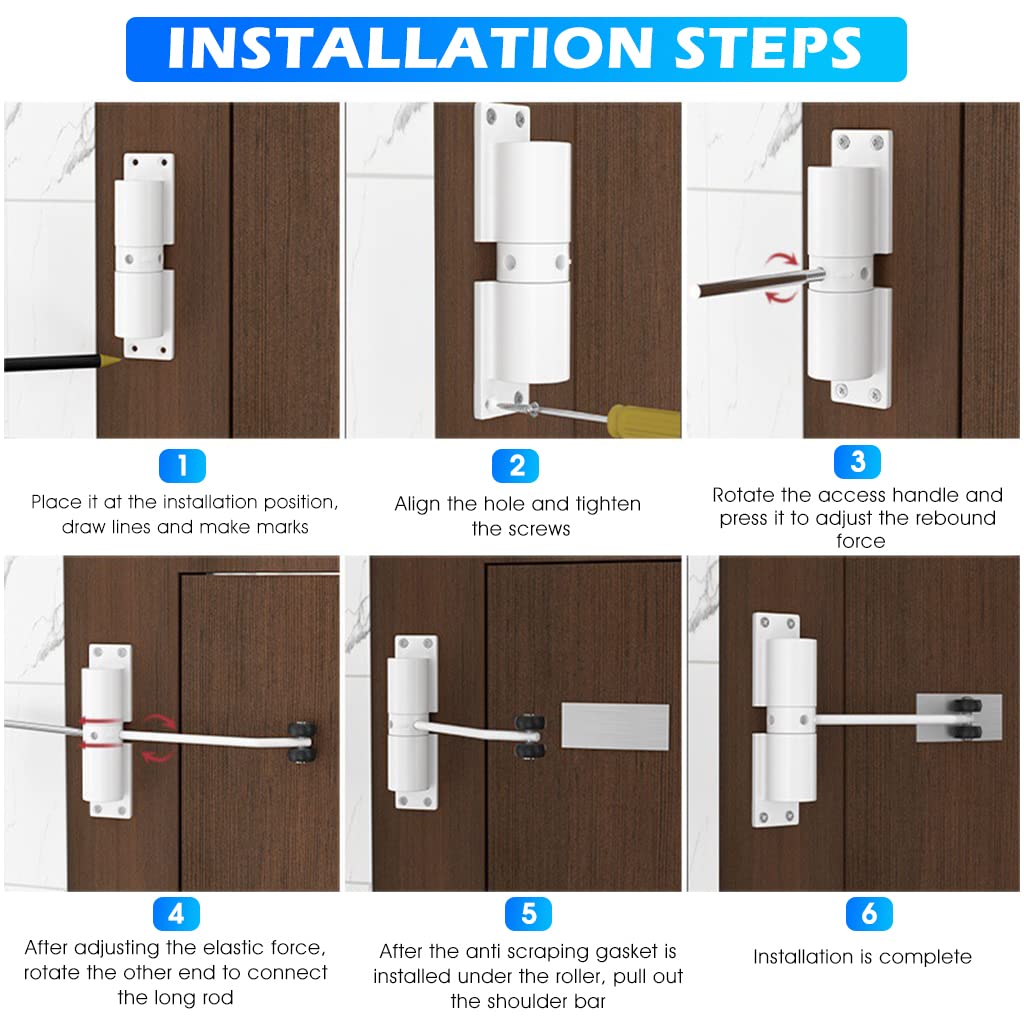 INSTALLATION STEPS

1
Place it at the installation position, draw lines and make marks

2
Align the hole and tighten the screws

3
Rotate the access handle and press it to adjust the rebound force

4
After adjusting the elastic force, rotate the other end to connect the long rod

5
After the anti scraping gasket is installed under the roller, pull out the shoulder bar

6
Installation is complete