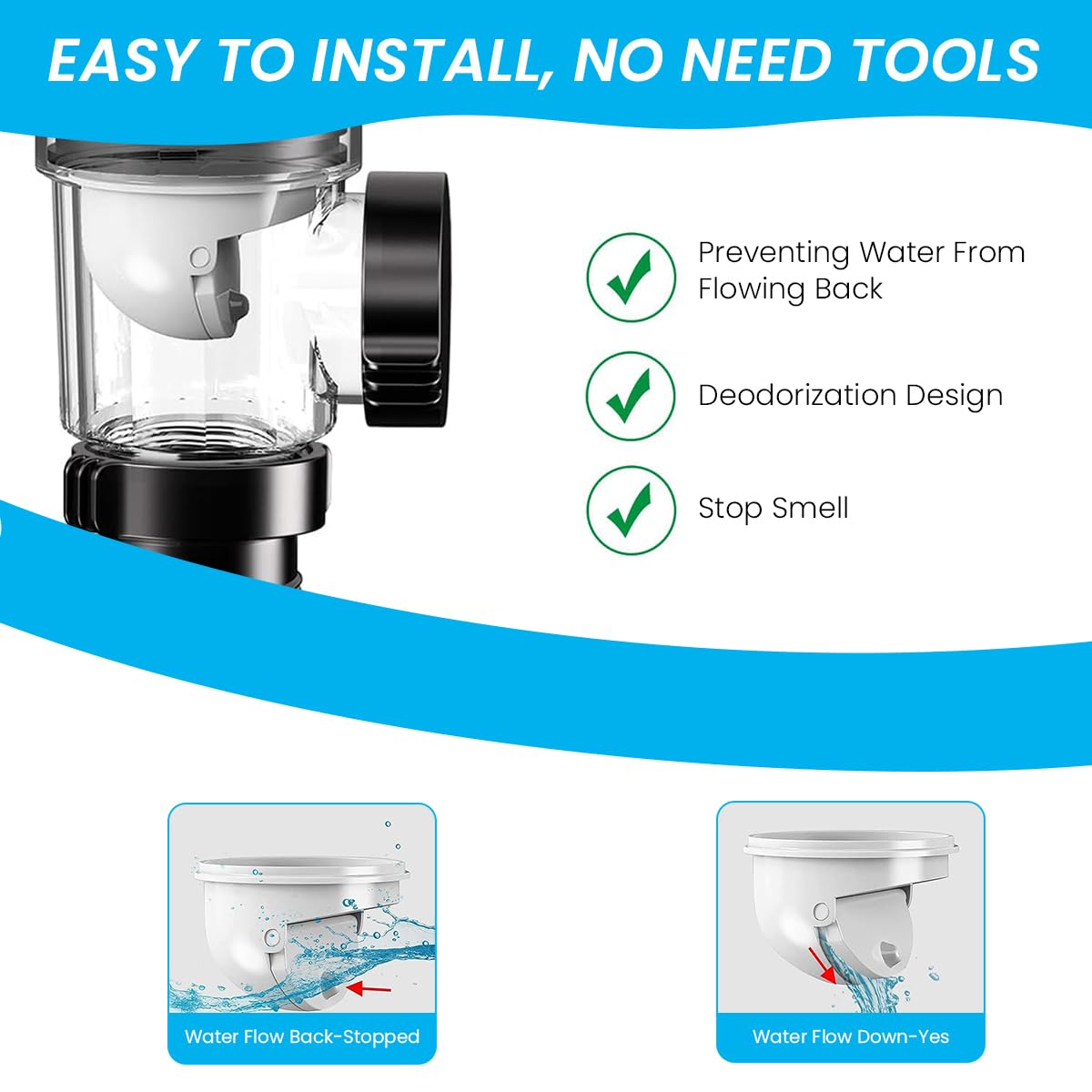 EASY TO INSTALL, NO NEED TOOLS

Preventing Water From Flowing Back

Deodorization Design

Stop Smell

Water Flow Back-Stopped

Water Flow Down-Yes