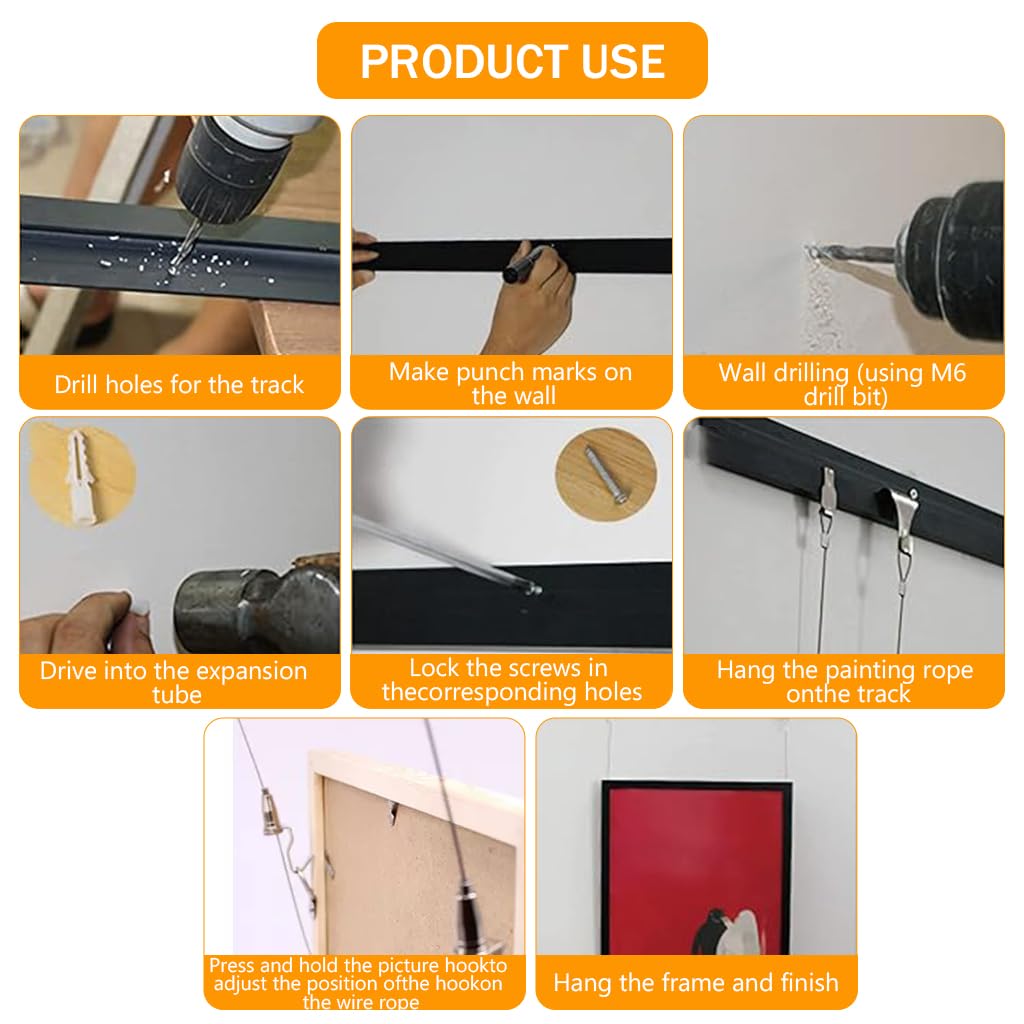 PRODUCT USE

Drill holes for the track

Make punch marks on the wall

Wall drilling (using M6 drill bit)

Drive into the expansion tube

Lock the screws in thecorresponding holes

Hang the painting rope onthe track

Press and hold the picture hookto adjust the position ofthe hookon the wire rope

Hang the frame and finish