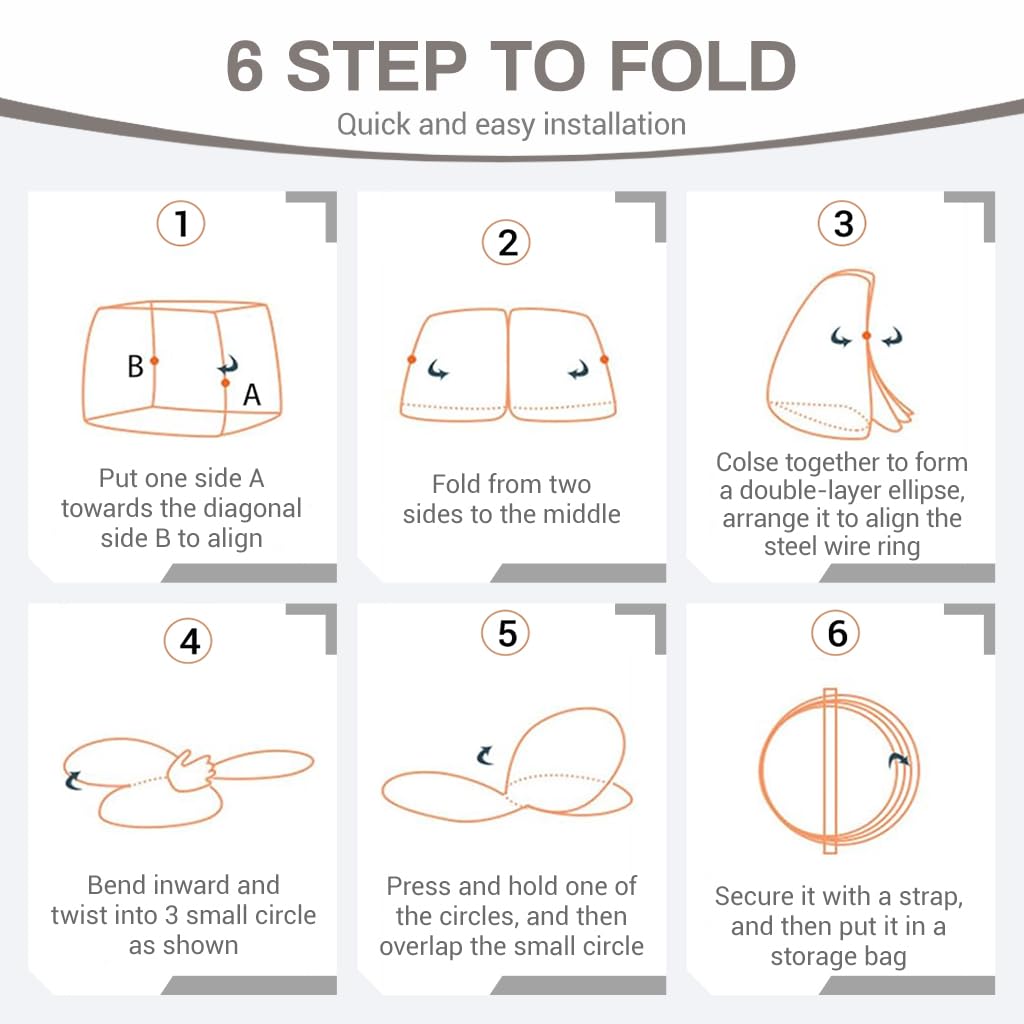 6 STEP TO FOLD

Quick and easy installation

1

B

A

Put one side A towards the diagonal side B to align

2

Fold from two sides to the middle

3

Colse together to form a double-layer ellipse, arrange it to align the steel wire ring

4

Bend inward and twist into 3 small circle as shown

5

Press and hold one of the circles, and then overlap the small circle

6

Secure it with a strap, and then put it in a storage bag