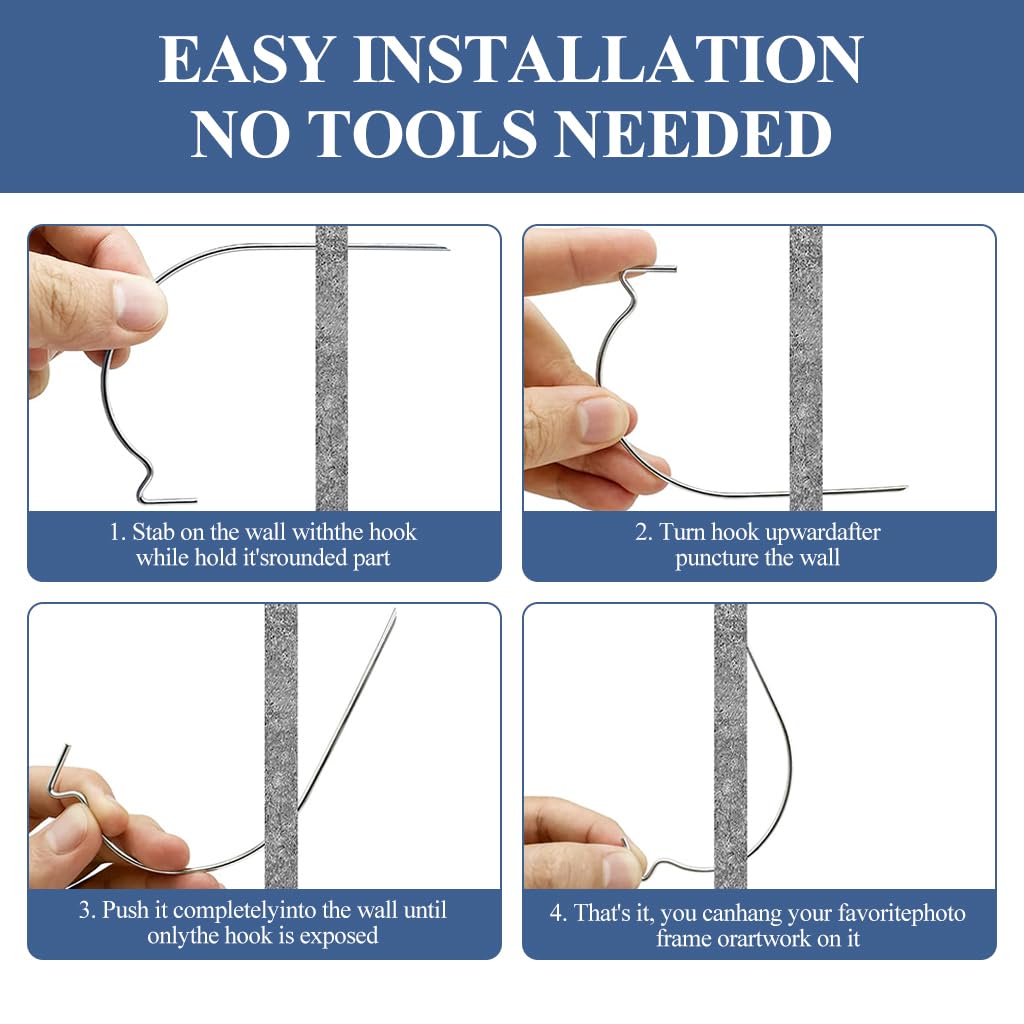 EASY INSTALLATION
NO TOOLS NEEDED

1. Stab on the wall withthe hook while hold it'srounded part

2. Turn hook upwardafter puncture the wall

3. Push it completelyinto the wall until onlythe hook is exposed

4. That's it, you canhang your favoritephoto frame orartwork on it