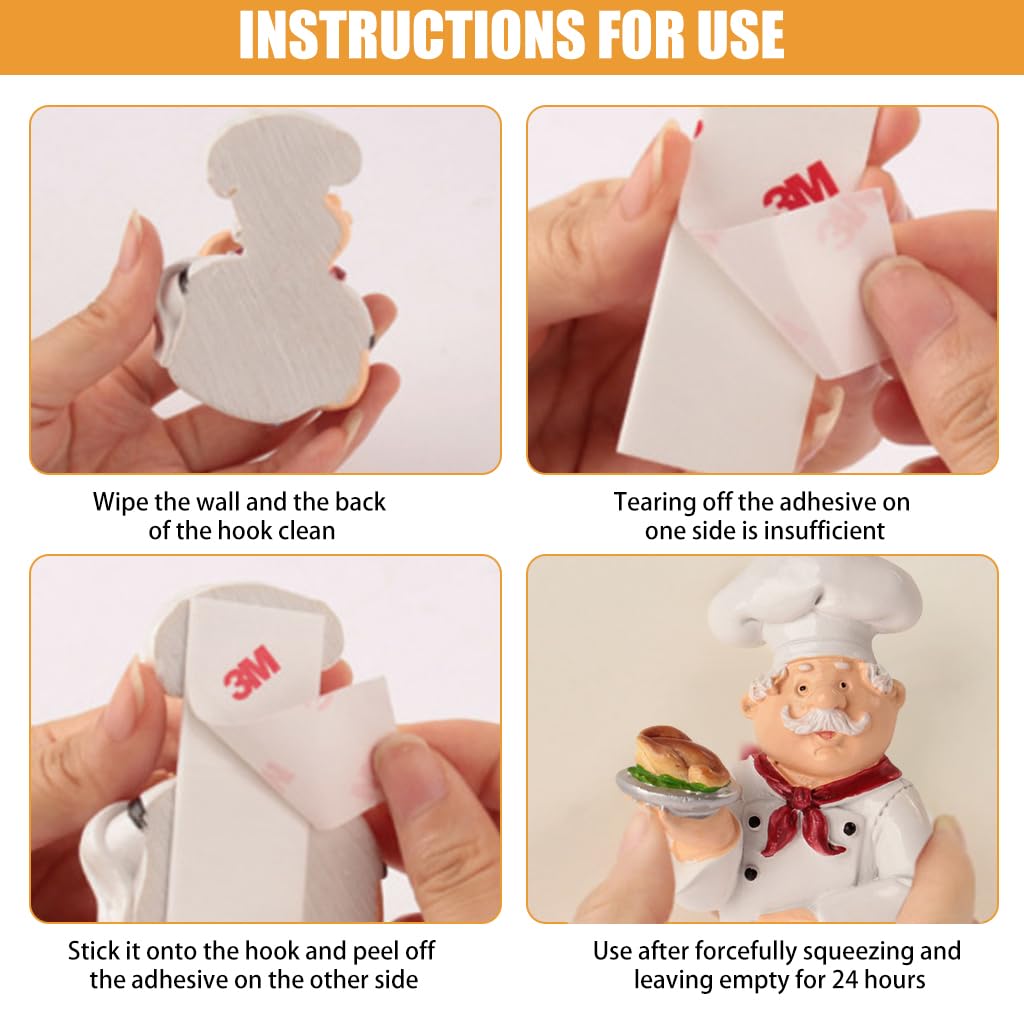 INSTRUCTIONS FOR USE

3M

Wipe the wall and the back of the hook clean

Tearing off the adhesive on one side is insufficient

3M

Stick it onto the hook and peel off the adhesive on the other side

Use after forcefully squeezing and leaving empty for 24 hours