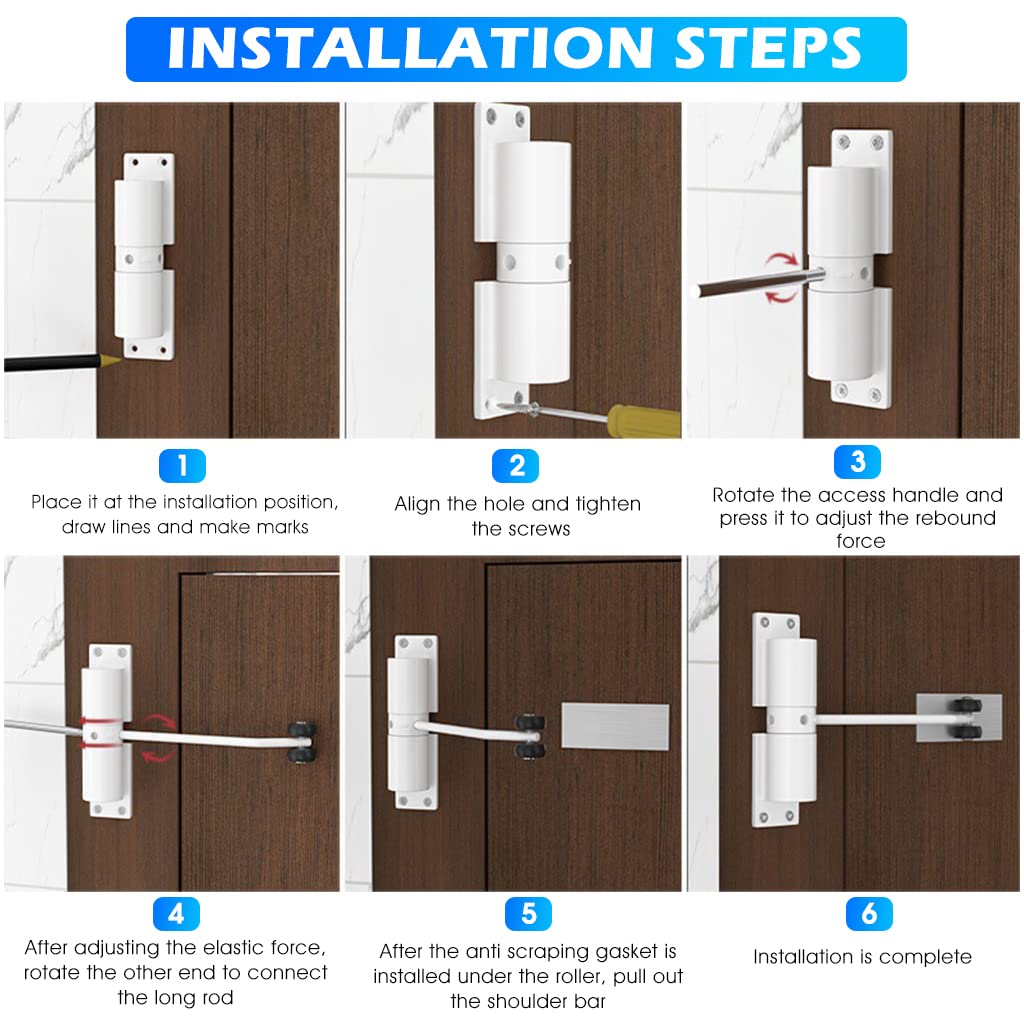 INSTALLATION STEPS

1

Place it at the installation position, draw lines and make marks

2

Align the hole and tighten the screws

3

Rotate the access handle and press it to adjust the rebound force

4

After adjusting the elastic force, rotate the other end to connect the long rod

5

After the anti scraping gasket is installed under the roller, pull out the shoulder bar

6

Installation is complete