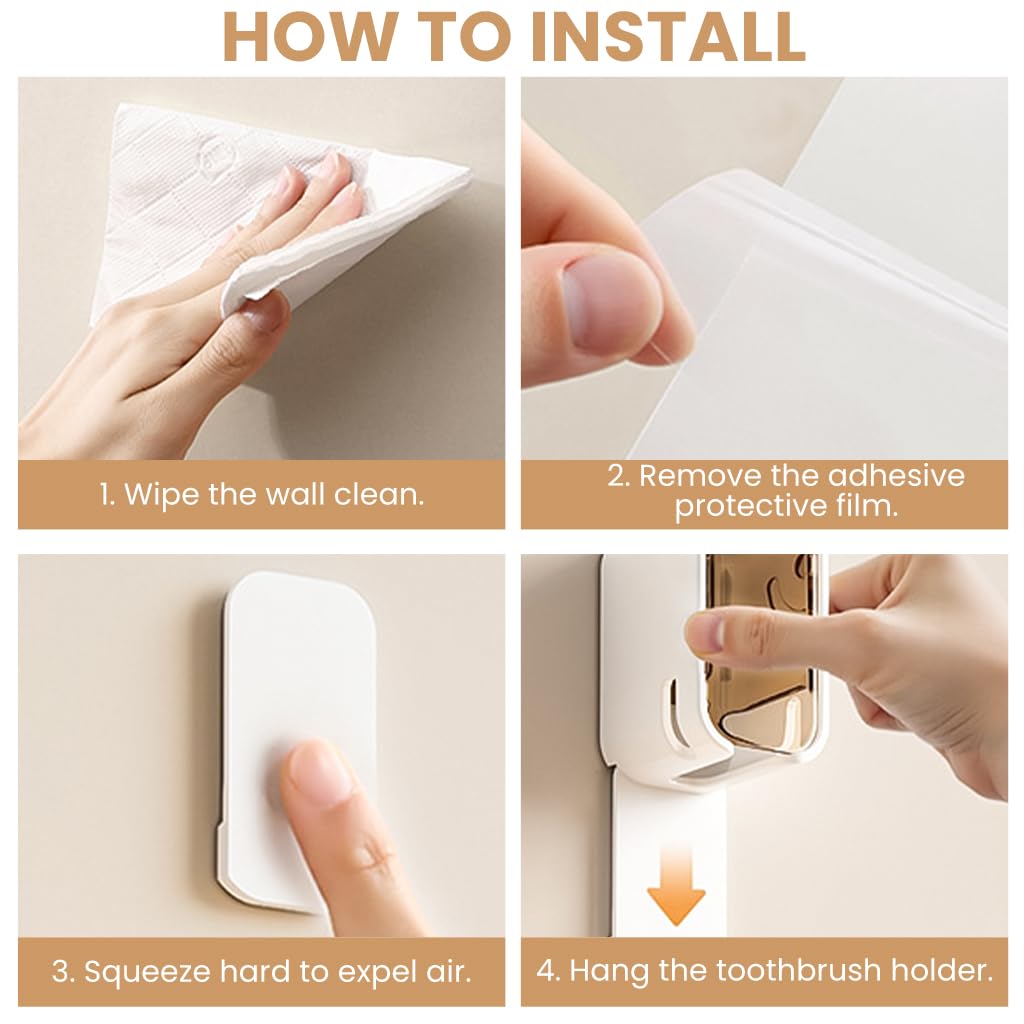 HOW TO INSTALL

1. Wipe the wall clean.

2. Remove the adhesive protective film.

3. Squeeze hard to expel air.

4. Hang the toothbrush holder.