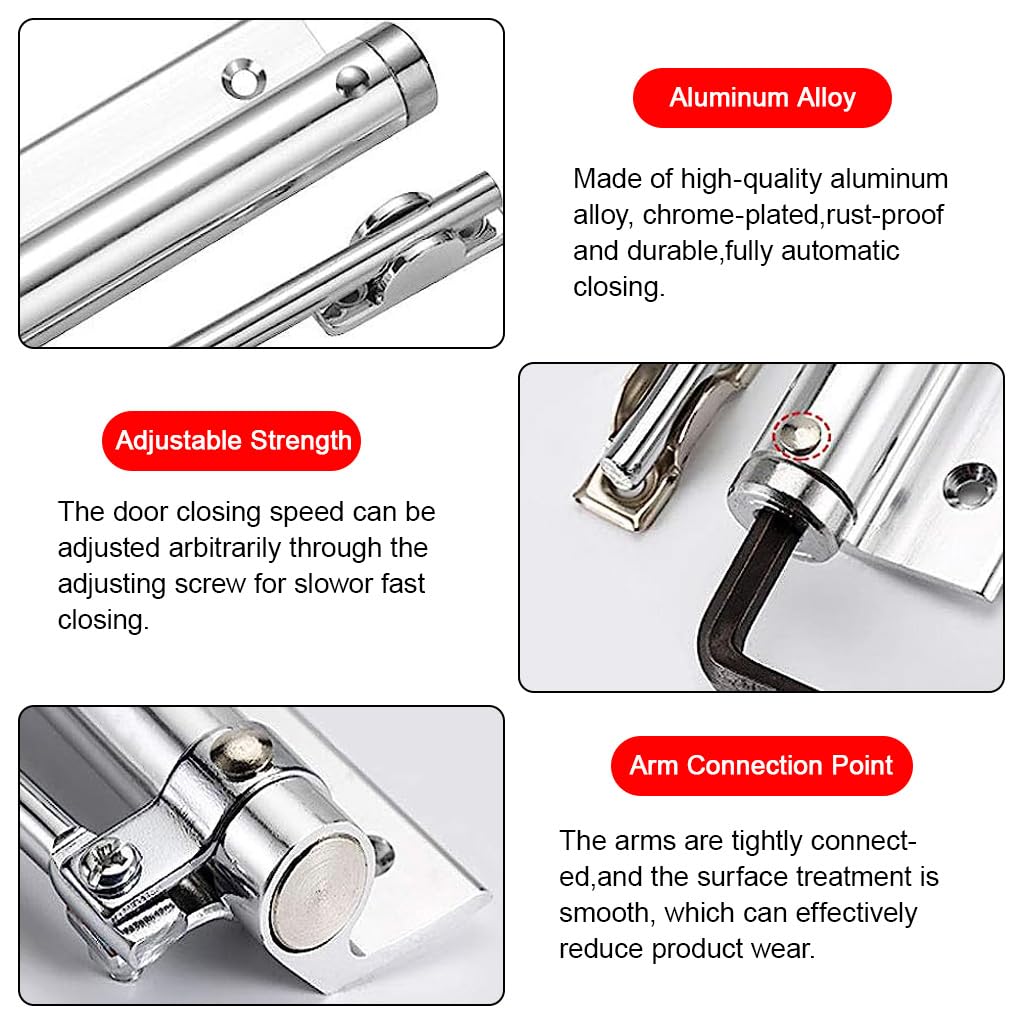 Aluminum Alloy

Made of high-quality aluminum alloy, chrome-plated,rust-proof and durable,fully automatic closing.

Adjustable Strength

The door closing speed can be adjusted arbitrarily through the adjusting screw for slowor fast closing.

Arm Connection Point

The arms are tightly connected,and the surface treatment is smooth, which can effectively reduce product wear.