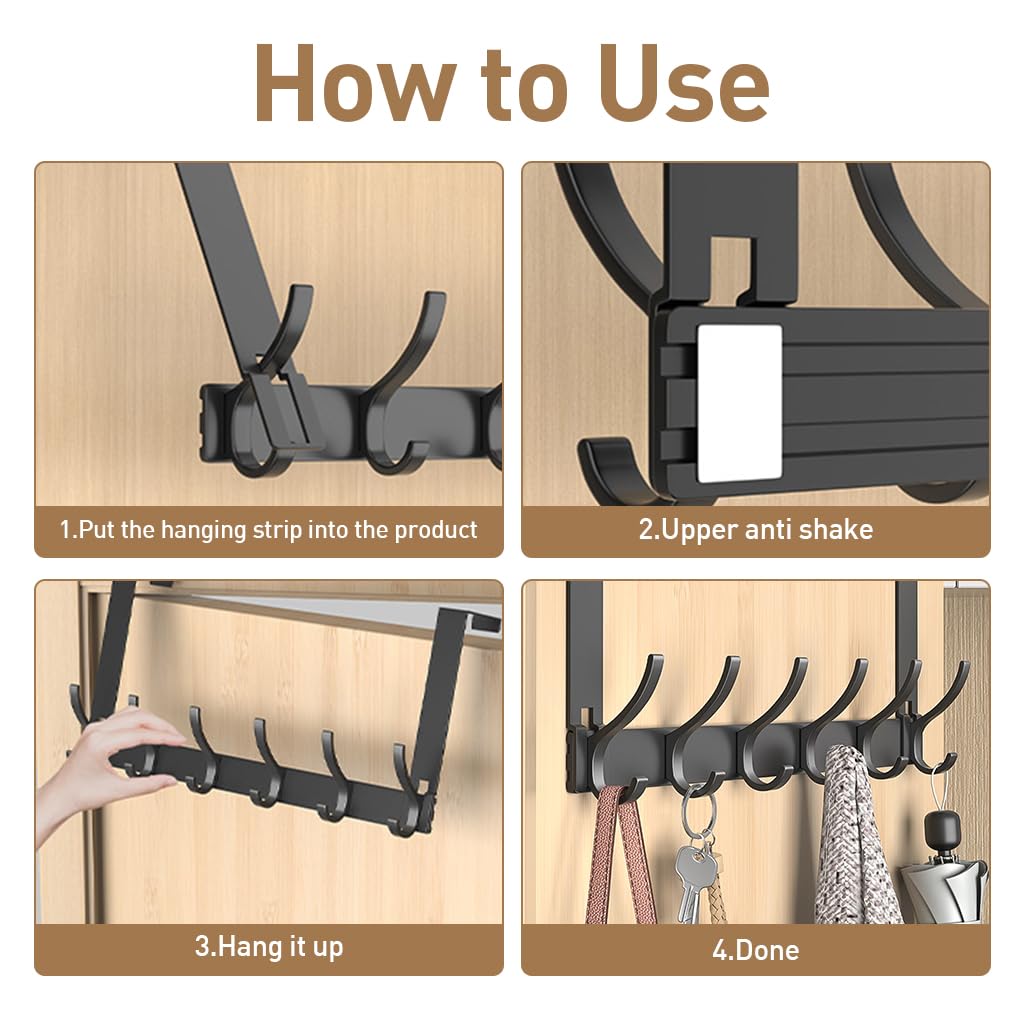 How to Use

1.Put the hanging strip into the product

2.Upper anti shake

3.Hang it up

4.Done