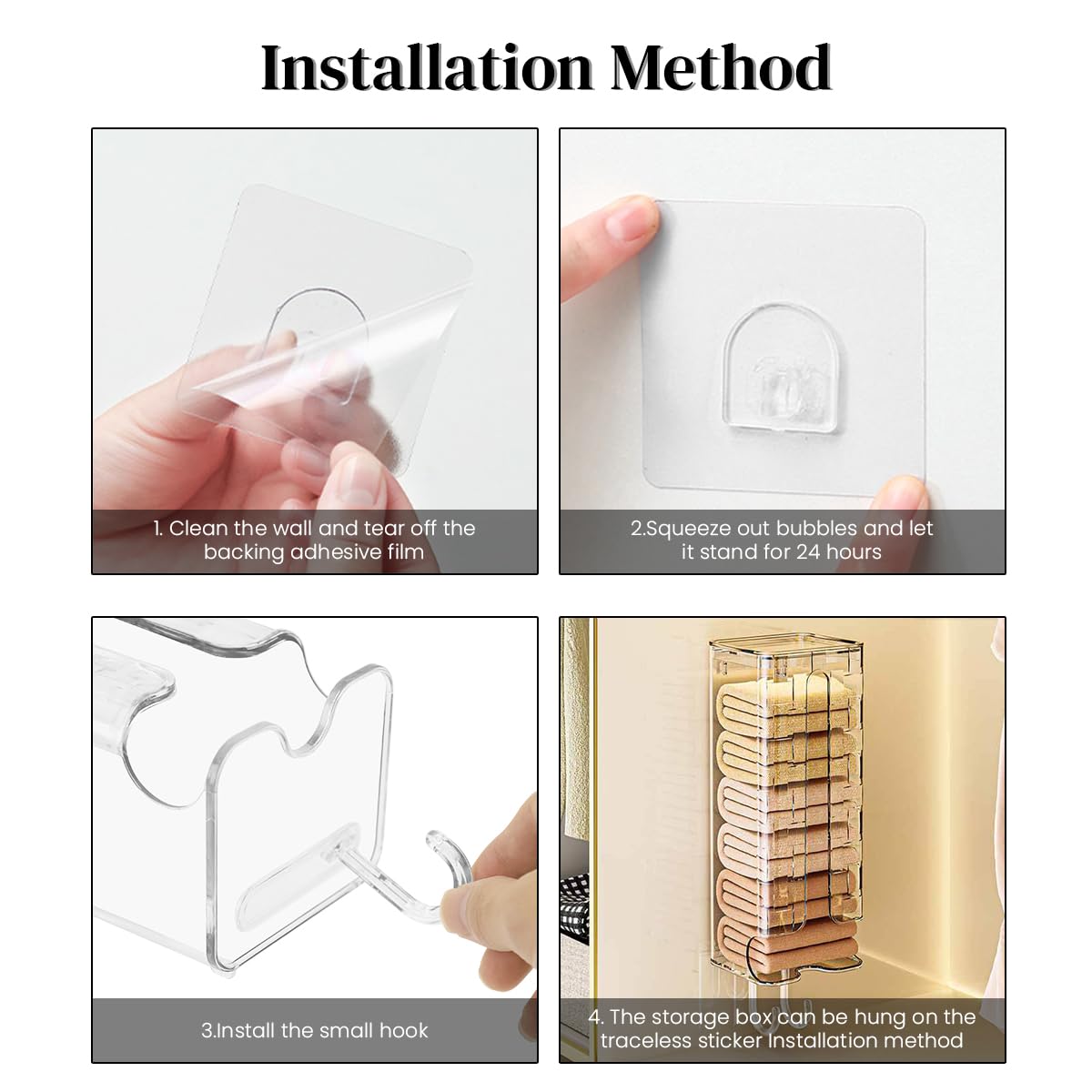 Installation Method

1. Clean the wall and tear off the backing adhesive film

2.Squeeze out bubbles and let it stand for 24 hours

3.Install the small hook

4. The storage box can be hung on the traceless sticker Installation method