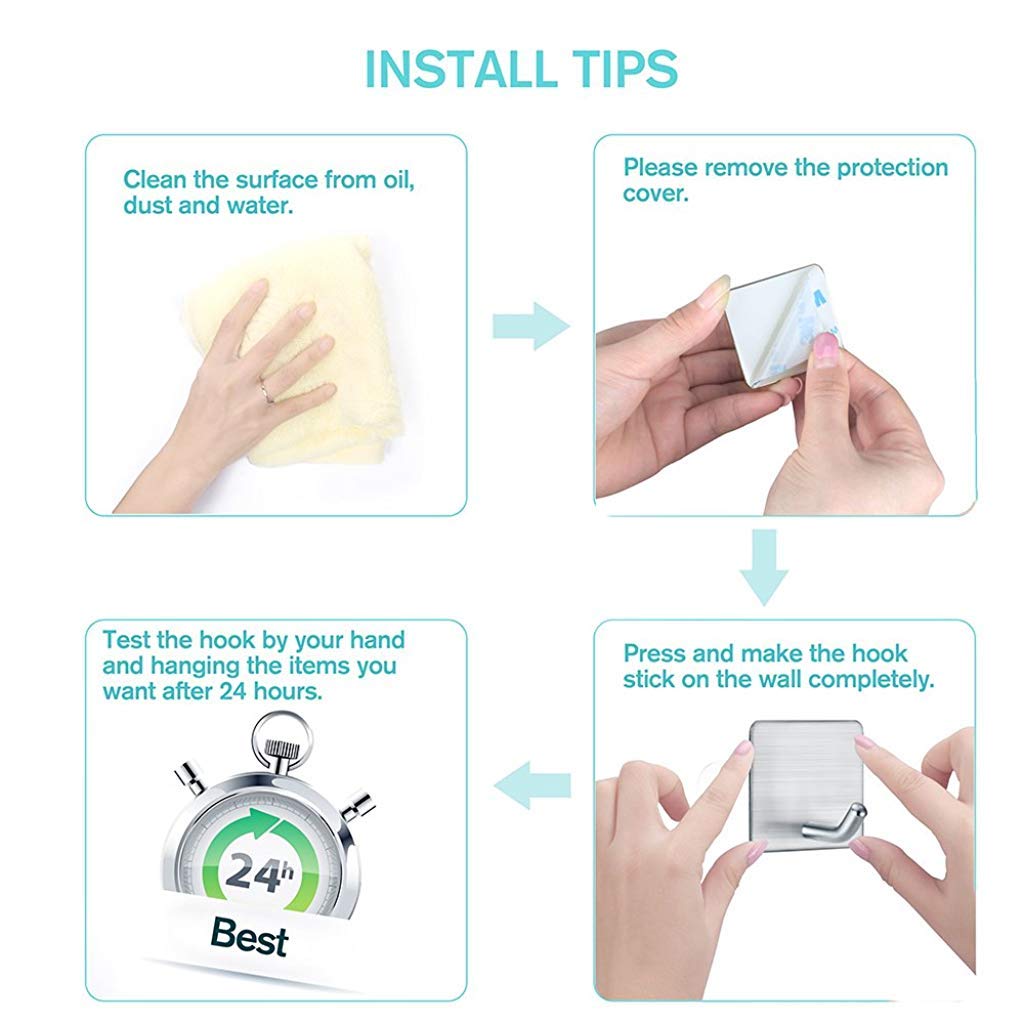 INSTALL TIPS

Clean the surface from oil, dust and water.

Please remove the protection cover.

Press and make the hook stick on the wall completely.

Test the hook by your hand and hanging the items you want after 24 hours.

24h

Best