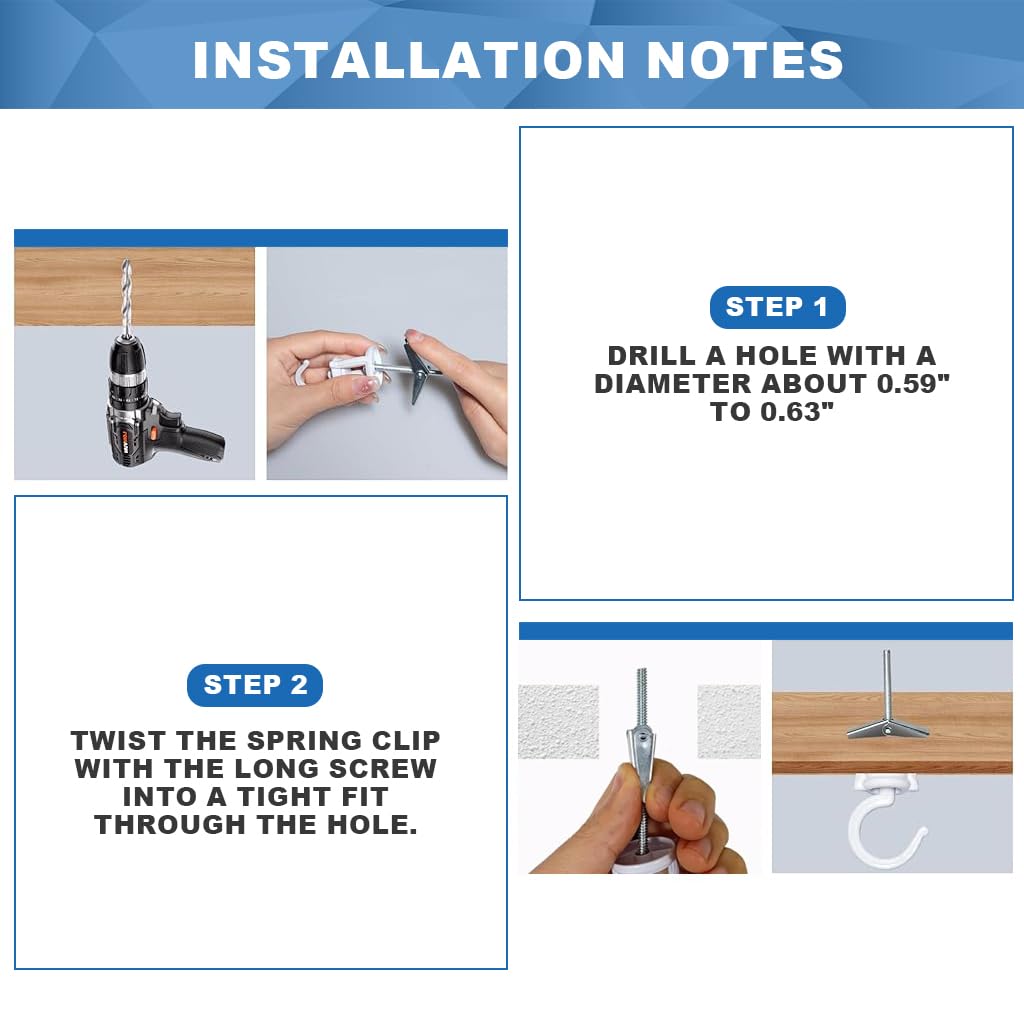 INSTALLATION NOTES

STEP 1

DRILL A HOLE WITH A DIAMETER ABOUT 0.59" TO 0.63"

STEP 2

TWIST THE SPRING CLIP WITH THE LONG SCREW INTO A TIGHT FIT THROUGH THE HOLE.