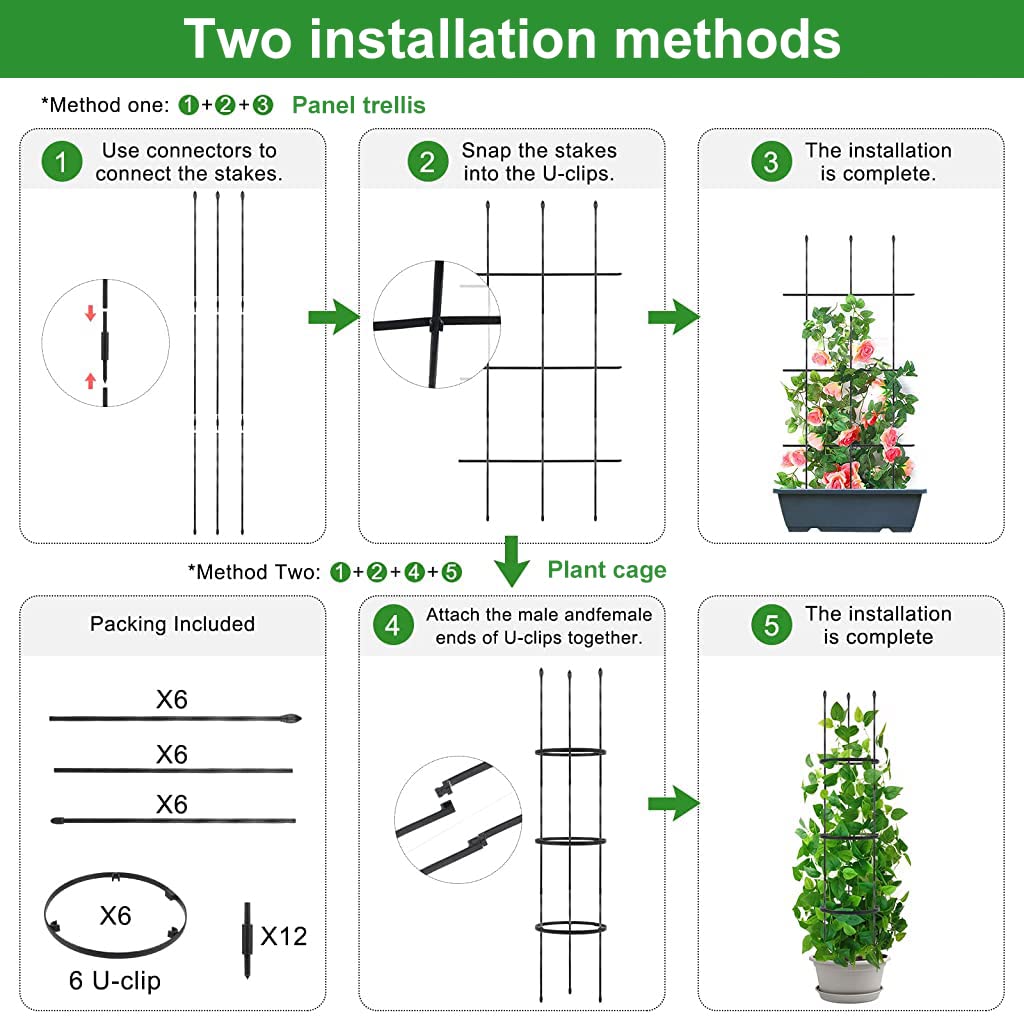 Two installation methods

*Method one: 1+2+3 Panel trellis

1 Use connectors to connect the stakes.

2 Snap the stakes into the U-clips.

3 The installation is complete.

*Method Two: 1+2+4+5 Plant cage

Packing Included

X6

X6

X6

X6

6 U-clip

X12

4 Attach the male andfemale ends of U-clips together.

5 The installation is complete