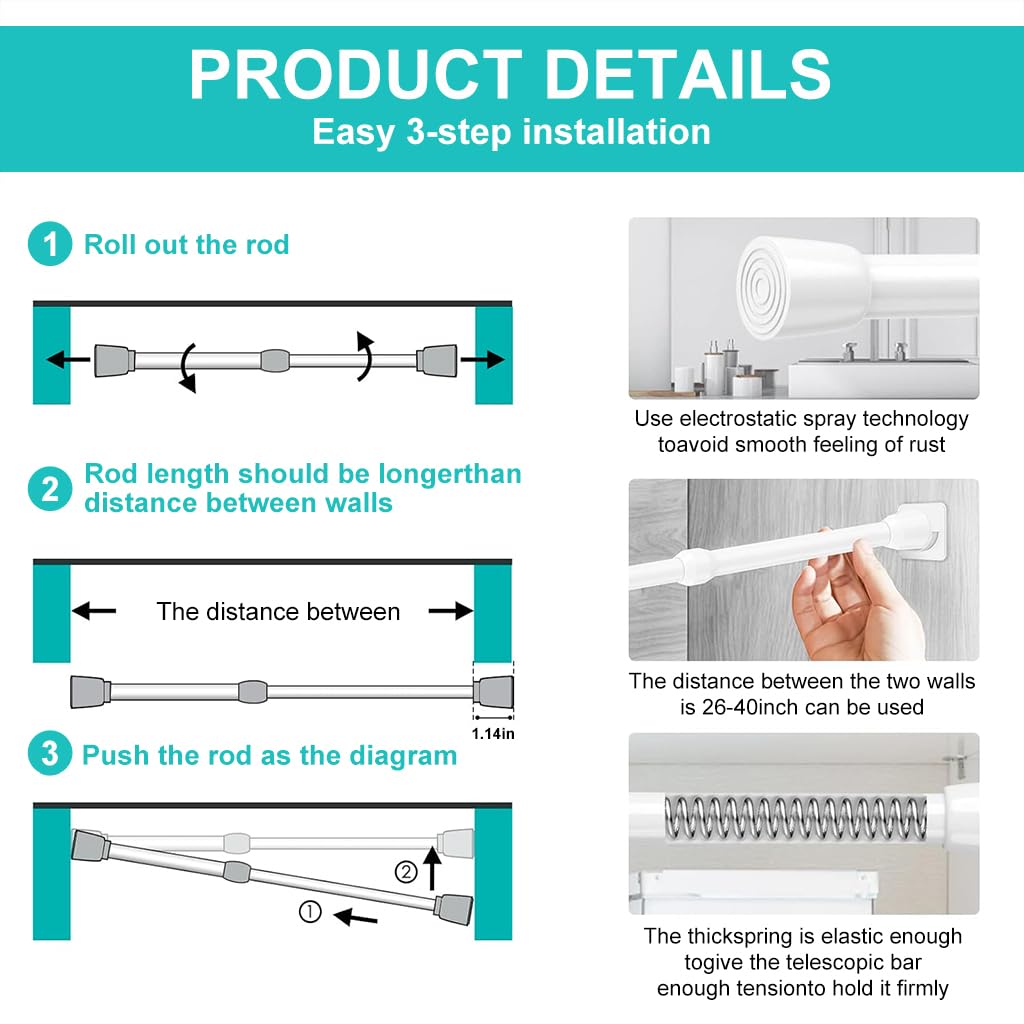 PRODUCT DETAILS
Easy 3-step installation

1 Roll out the rod

2 Rod length should be longerthan distance between walls

The distance between

1.14in

3 Push the rod as the diagram

② ①

Use electrostatic spray technology toavoid smooth feeling of rust

The distance between the two walls is 26-40inch can be used

The thickspring is elastic enough togive the telescopic bar enough tensionto hold it firmly