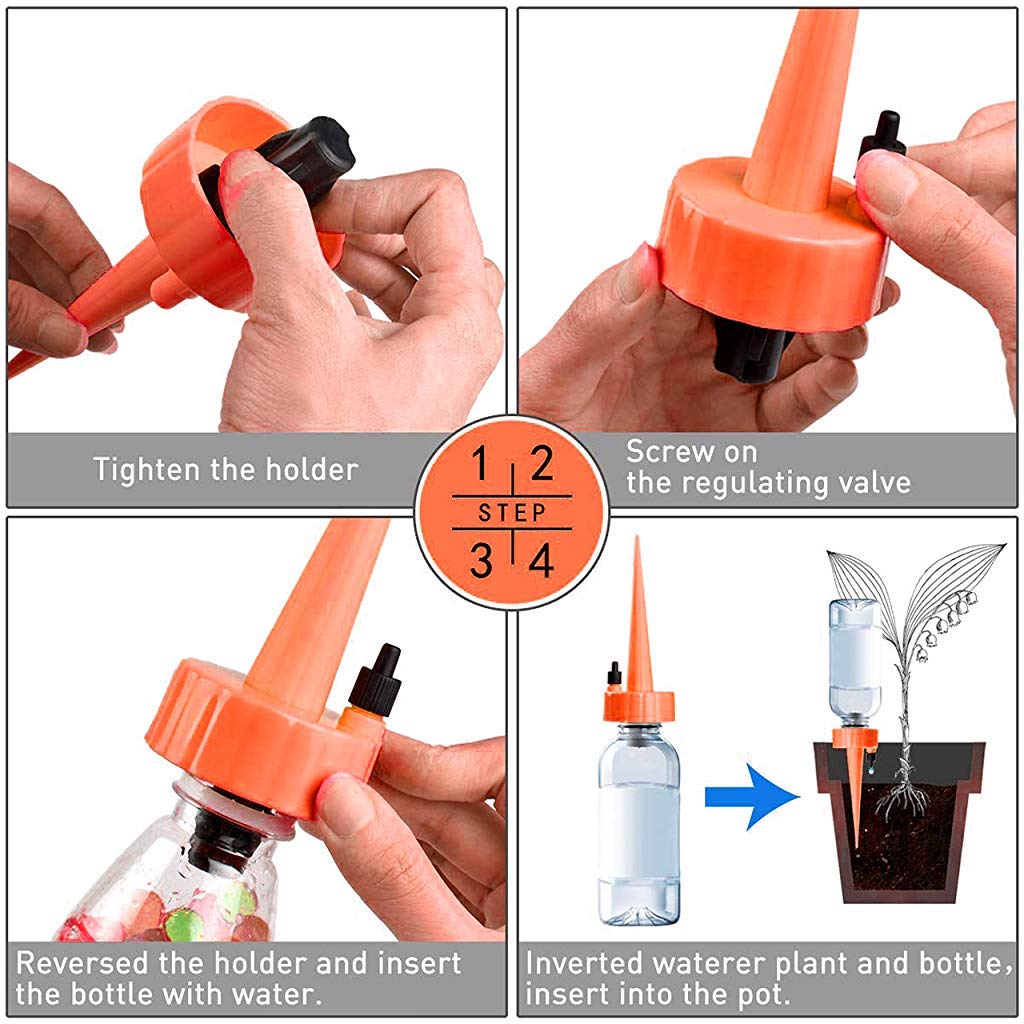 Tighten the holder

Screw on the regulating valve

1 2
STEP
3 4

Reversed the holder and insert the bottle with water.

Inverted waterer plant and bottle, insert into the pot.